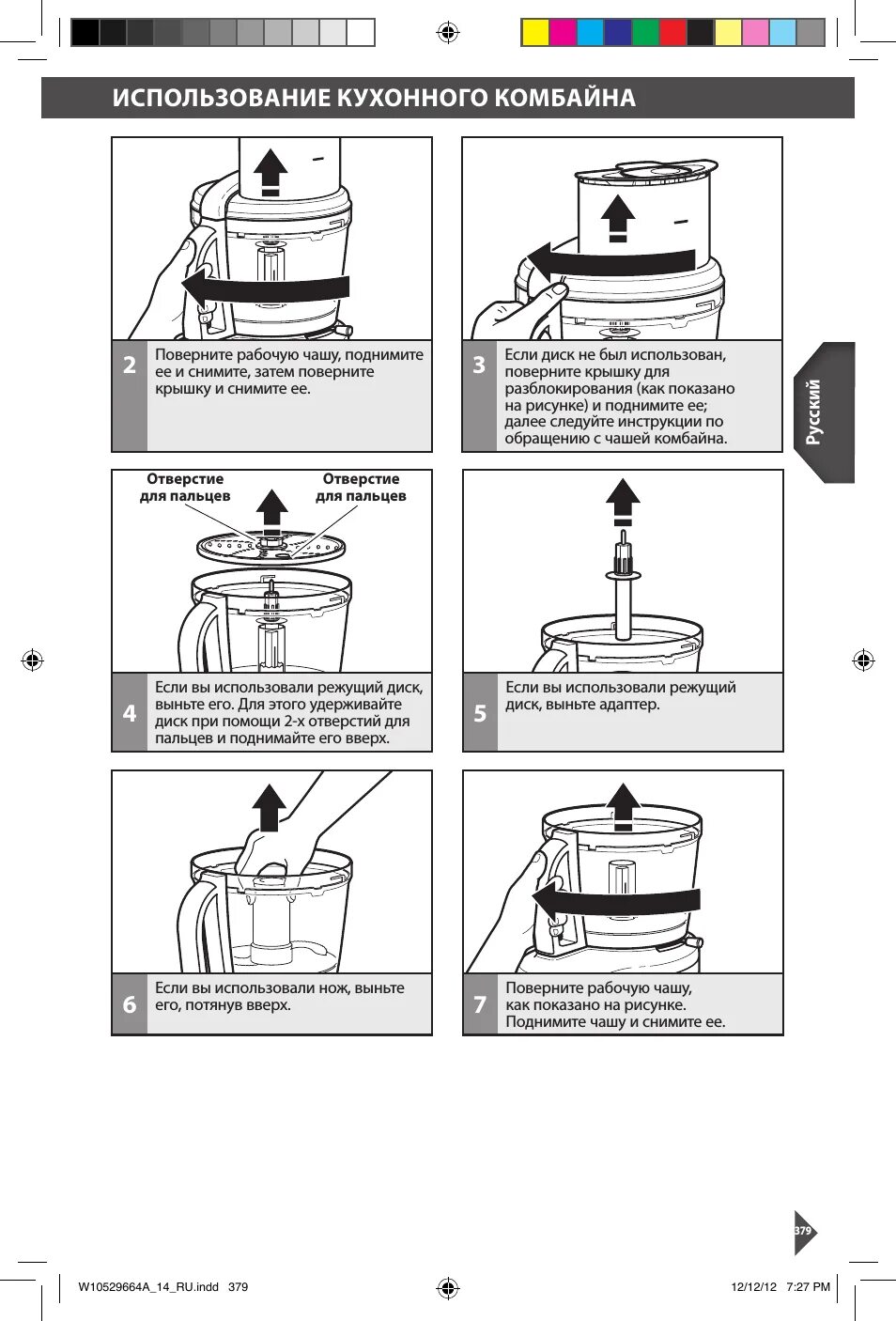 ИСПОЛЬЗОВАНИЕ КУХОННОГО КОМБАЙНА

2 Поверните рабочую чашу, поднимите ее и снимите, затем поверните крышку и снимите ее.

3 Если диск не был использован, поверните крышку для разблокирования (как показано на рисунке) и поднимите ее; далее следуйте инструкции по обращению с чашей комбайна.

Русский

Отверстие для пальцев

Отверстие для пальцев

4 Если вы использовали режущий диск, выньте его. Для этого удерживайте диск при помощи 2-х отверстий для пальцев и поднимайте его вверх.

5 Если вы использовали режущий диск, выньте адаптер.

6 Если вы использовали нож, выньте его, потянув вверх.

7 Поверните рабочую чашу, как показано на рисунке. Поднимите чашу и снимите ее.

379

W10529664A_14_RU.indd 379

12/12/12 7:27 PM