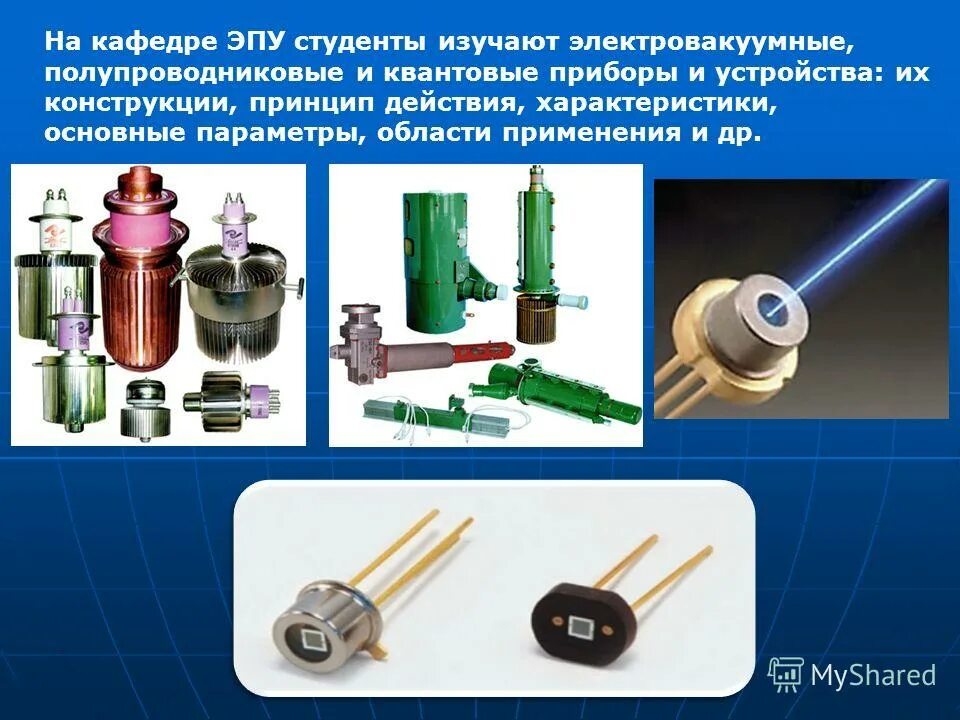 На кафедре ЭПУ студенты изучают электровакуумные, полупроводниковые и квантовые приборы и устройства: их конструкции, принцип действия, характеристики, основные параметры, области применения и др.

MyShared