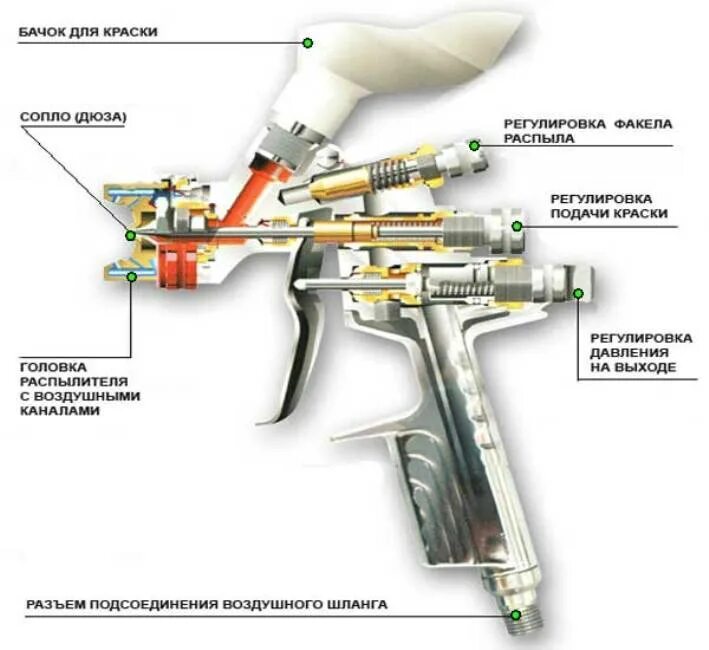 БАЧОК ДЛЯ КРАСКИ

СОПЛО (ДЮЗА)

РЕГУЛИРОВКА ФАКЕЛА РАСПЫЛА

РЕГУЛИРОВКА ПОДАЧИ КРАСКИ

РЕГУЛИРОВКА ДАВЛЕНИЯ НА ВЫХОДЕ

ГОЛОВКА РАСПЫЛИТЕЛЯ С ВОЗДУШНЫМИ КАНАЛАМИ

РАЗЪЕМ ПОДСОЕДИНЕНИЯ ВОЗДУШНОГО ШЛАНГА