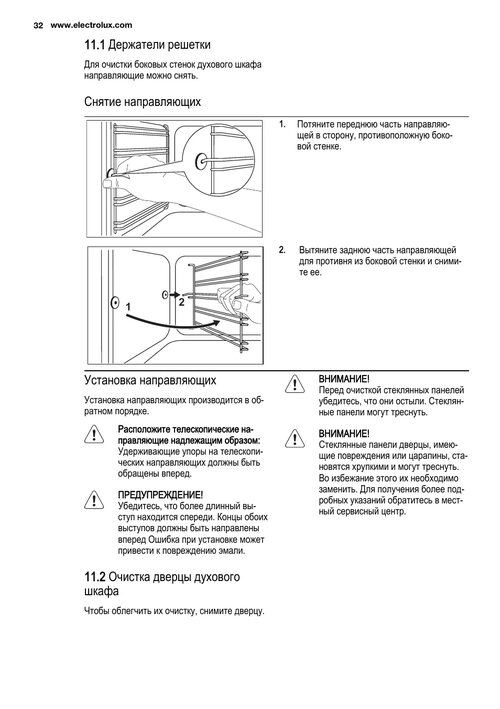 32 www.electrolux.com

11.1 Держатели решетки

Для очистки боковых стенок духового шкафа направляющие можно снять.

Снятие направляющих

1. Потяните переднюю часть направляющей в сторону, противоположную боковой стенке.

2. Вытяните заднюю часть направляющей для противня из боковой стенки и снимите ее.

1

2

Установка направляющих

Установка направляющих производится в обратном порядке.

Расположите телескопические направляющие надлежащим образом: Удерживающие упоры на телескопических направляющих должны быть обращены вперед.

ПРЕДУПРЕЖДЕНИЕ!
Убедитесь, что более длинный выступ находится спереди. Концы обоих выступов должны быть направлены вперед Ошибка при установке может привести к повреждению эмали.

11.2 Очистка дверцы духового шкафа

Чтобы облегчить их очистку, снимите дверцу.

ВНИМАНИЕ!
Перед очисткой стеклянных панелей убедитесь, что они остыли. Стеклянные панели могут треснуть.

ВНИМАНИЕ!
Стеклянные панели дверцы, имеющие повреждения или царапины, становятся хрупкими и могут треснуть. Во избежание этого их необходимо заменить. Для получения более подробных указаний обратитесь в местный сервисный центр.