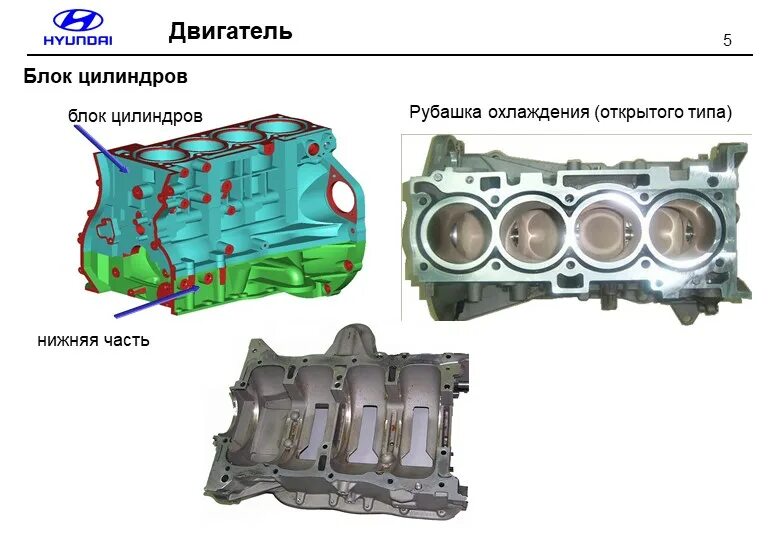 HYUNDAI
Двигатель
5

Блок цилиндров

блок цилиндров

Рубашка охлаждения (открытого типа)

нижняя часть