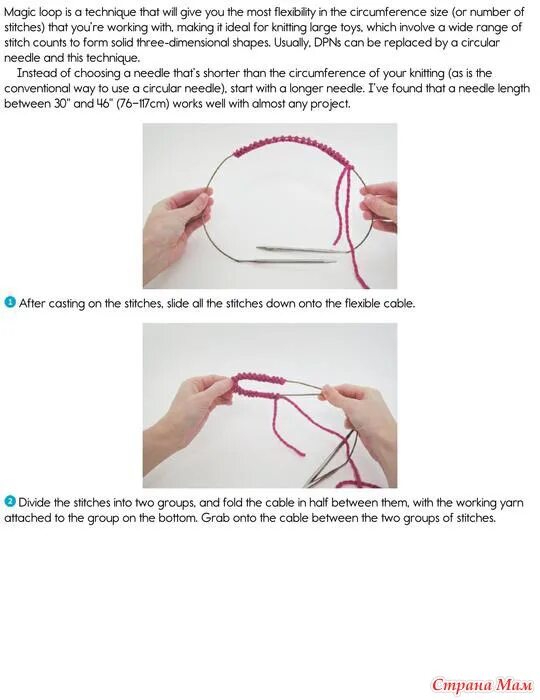 Magic loop is a technique that will give you the most flexibility in the circumference size (or number of stitches) that you're working with, making it ideal for knitting large toys, which involve a wide range of stitch counts to form solid three-dimensional shapes. Usually, DPNs can be replaced by a circular needle and this technique.

Instead of choosing a needle that's shorter than the circumference of your knitting (as is the conventional way to use a circular needle), start with a longer needle. I've found that a needle length between 30" and 46" (76–117cm) works well with almost any project.

1 After casting on the stitches, slide all the stitches down onto the flexible cable.

2 Divide the stitches into two groups, and fold the cable in half between them, with the working yarn attached to the group on the bottom. Grab onto the cable between the two groups of stitches.

Страна Мам