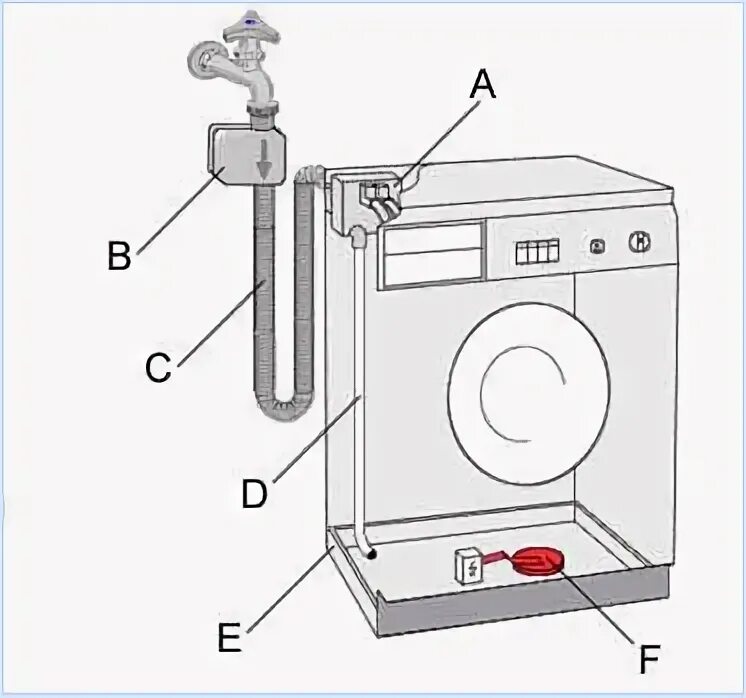 A
B
C
D
E
F