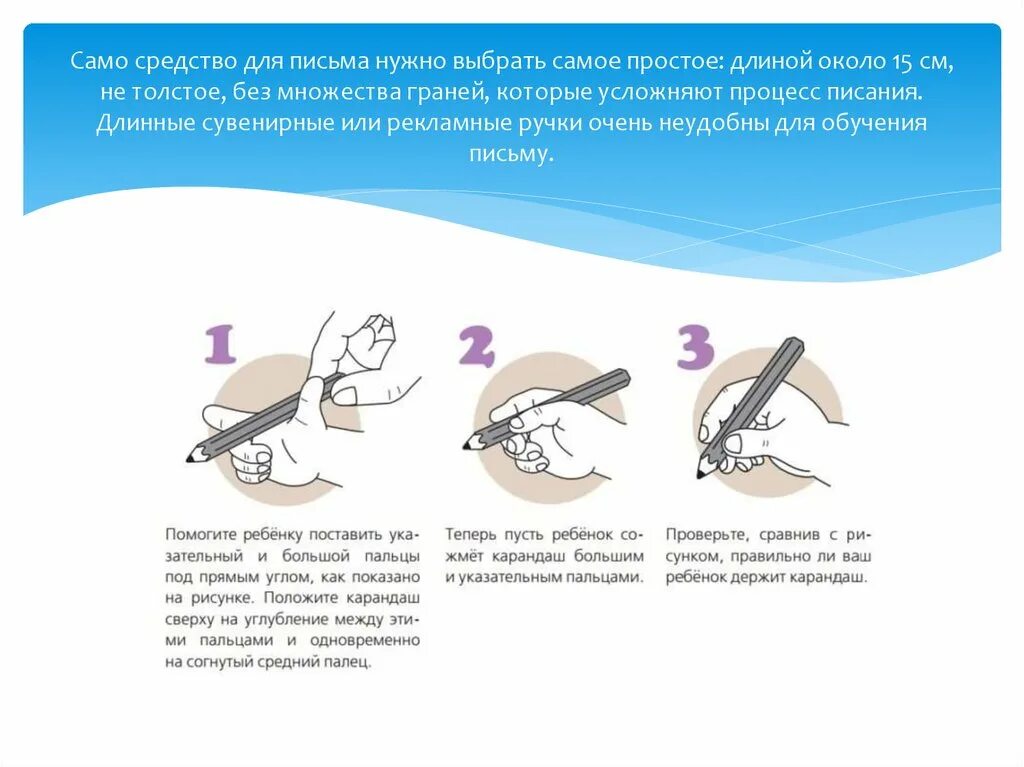 Само средство для письма нужно выбрать самое простое: длиной около 15 см, не толстое, без множества граней, которые усложняют процесс писания. Длинные сувенирные или рекламные ручки очень неудобны для обучения письму.

1

Помогите ребёнку поставить указательный и большой пальцы под прямым углом, как показано на рисунке. Положите карандаш сверху на углубление между этими пальцами и одновременно на согнутый средний палец.

2

Теперь пусть ребёнок сожмёт карандаш большим и указательным пальцами.

3

Проверьте, сравнив с рисунком, правильно ли ваш ребёнок держит карандаш.