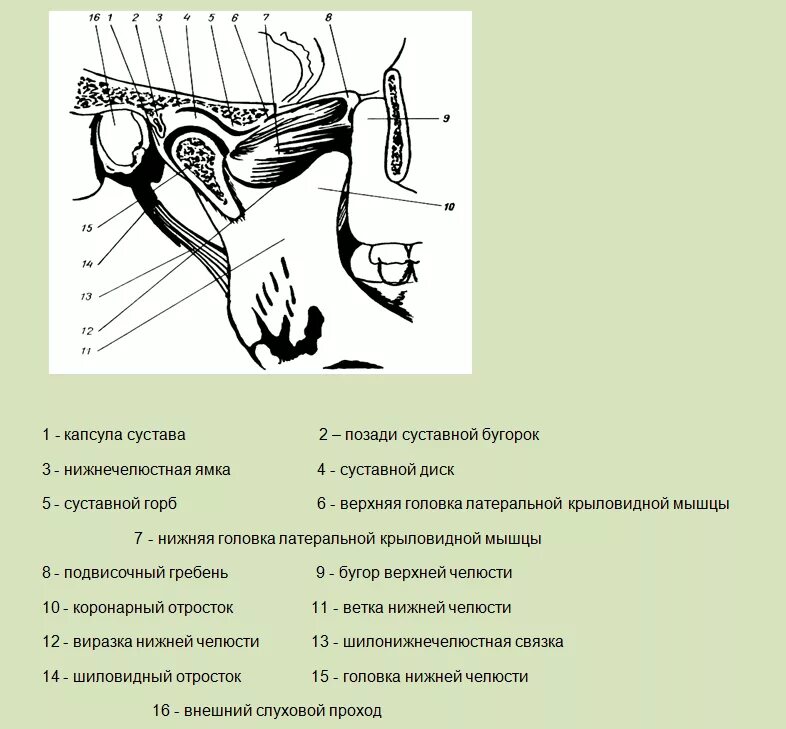 16 1 2 3 4 5 6 7 8

9

10

15

14

13

12

11

1 - капсула сустава

2 – позади суставной бугорок

3 - нижнечелюстная ямка

4 - суставной диск

5 - суставной горб

6 - верхняя головка латеральной крыловидной мышцы

7 - нижняя головка латеральной крыловидной мышцы

8 - подвисочный гребень

9 - бугор верхней челюсти

10 - коронарный отросток

11 - ветка нижней челюсти

12 - виразка нижней челюсти

13 - шилонижнечелюстная связка

14 - шиловидный отросток

15 - головка нижней челюсти

16 - внешний слуховой проход