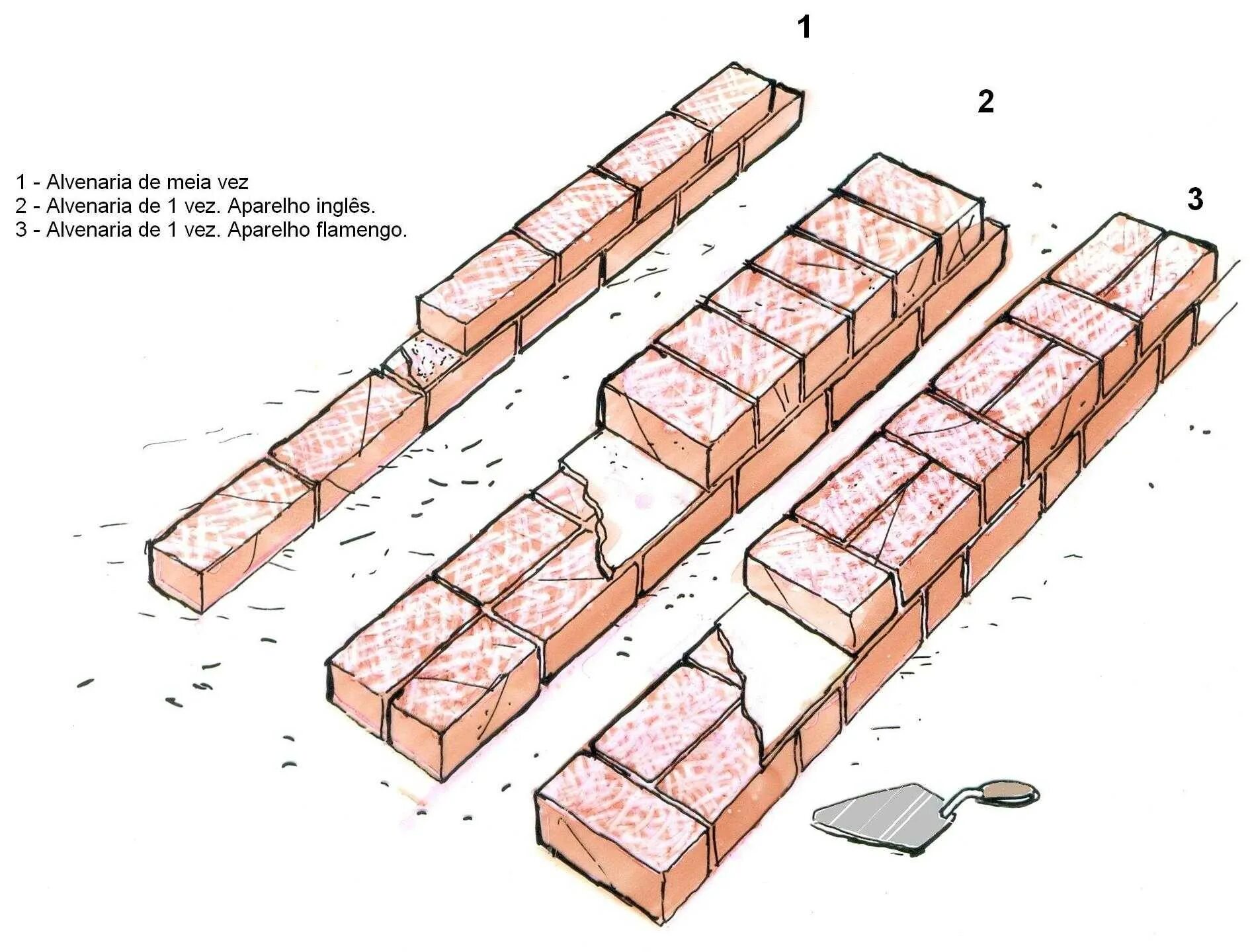 1

2

3

1 - Alvenaria de meia vez
2 - Alvenaria de 1 vez. Aparelho inglês.
3 - Alvenaria de 1 vez. Aparelho flamengo.