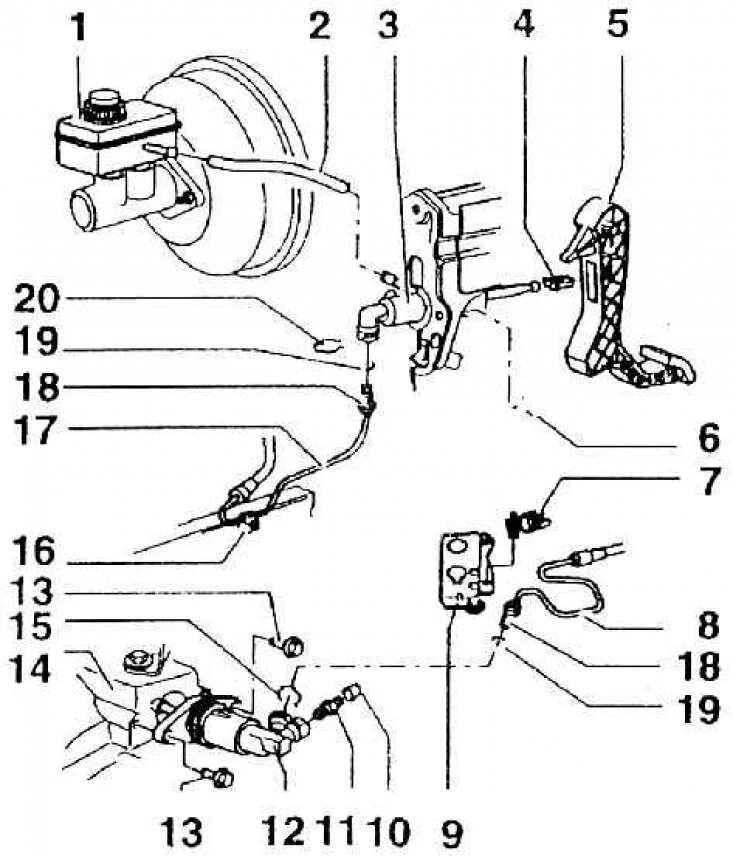 1
2
3
4
5
20
19
18
17
6
7
16
13
15
14
8
18
19
13
12
11
10
9