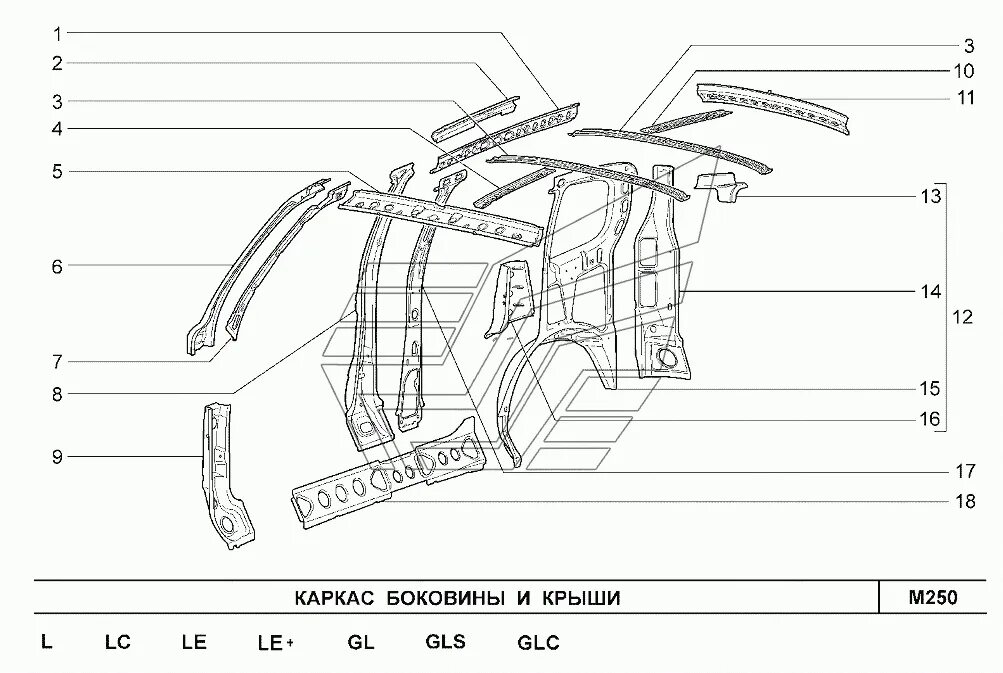 1
2
3
4
5
6
7
8
9
3
10
11
13
14
12
15
16
17
18

КАРКАС БОКОВИНЫ И КРЫШИ
M250

L LC LE LE+ GL GLS GLC