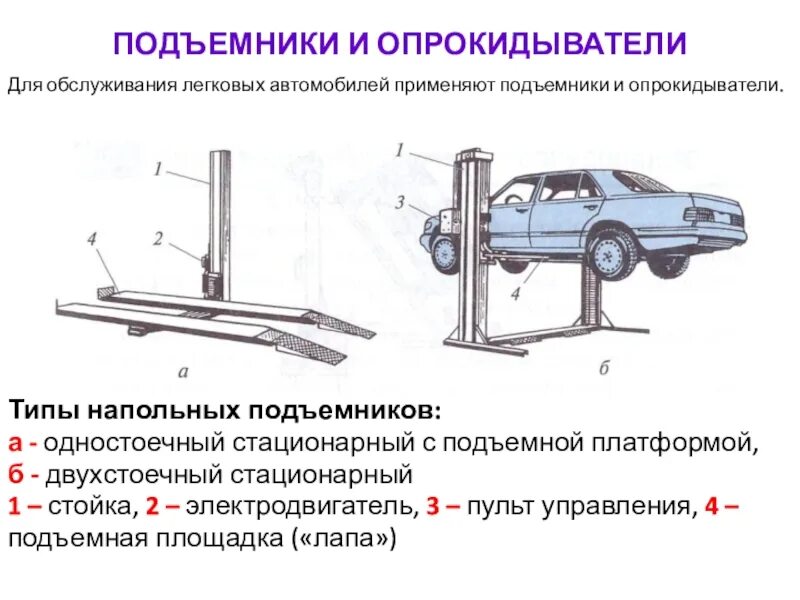 ПОДЪЕМНИКИ И ОПРОКИДЫВАТЕЛИ

Для обслуживания легковых автомобилей применяют подъемники и опрокидыватели.

1
2
4
а

1
3
4
б

Типы напольных подъемников:
а - одностоечный стационарный с подъемной платформой,
б - двухстоечный стационарный
1 – стойка, 2 – электродвигатель, 3 – пульт управления, 4 – подъемная площадка («лапа»)