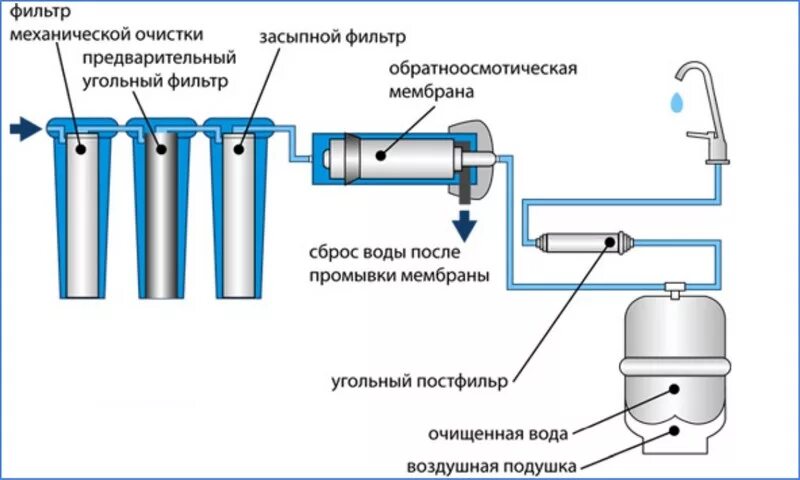 фильтр механической очистки

предварительный угольный фильтр

засыпной фильтр

обратноосмотическая мембрана

сброс воды после промывки мембраны

угольный постфильр

очищенная вода

воздушная подушка