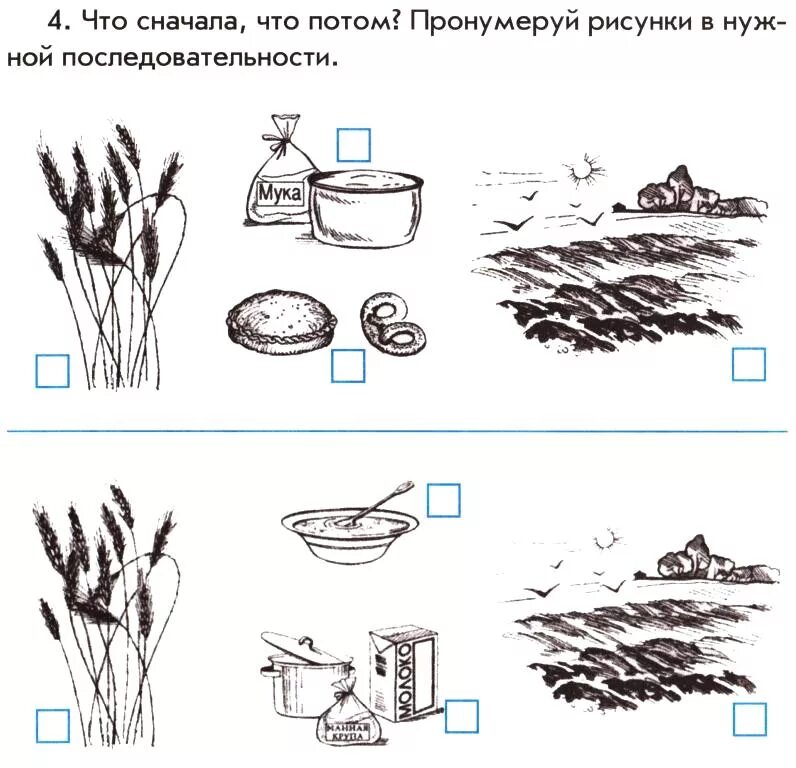 4. Что сначала, что потом? Пронумеруй рисунки в нужной последовательности.

Мука

МОЛОКО

МАННАЯ КРУПА