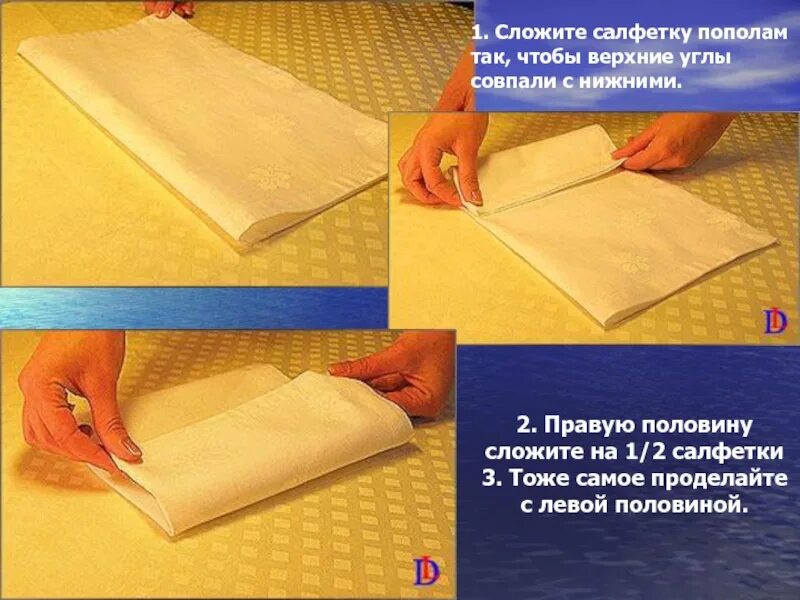 1. Сложите салфетку пополам так, чтобы верхние углы совпали с нижними.

DL

2. Правую половину сложите на 1/2 салфетки
3. Тоже самое проделайте с левой половиной.

DL