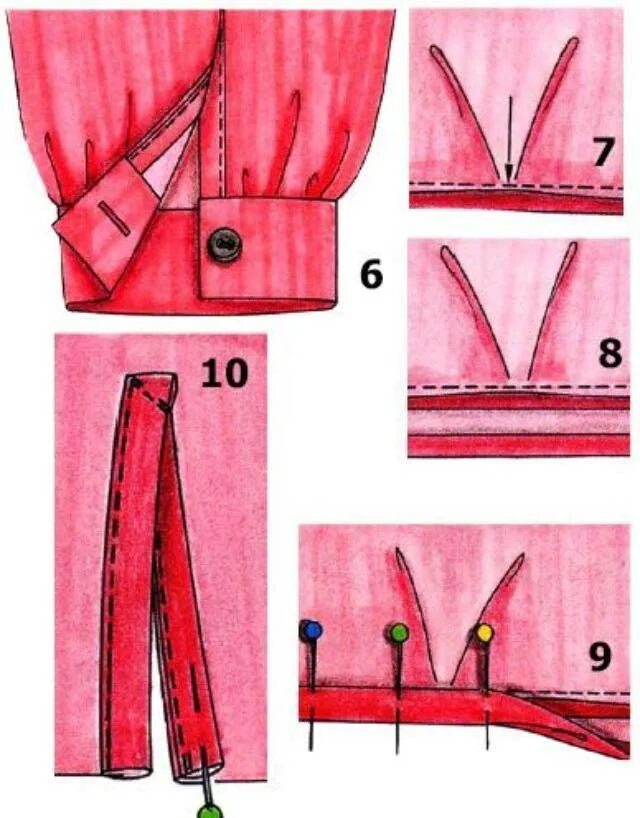 7

6

8

10

9