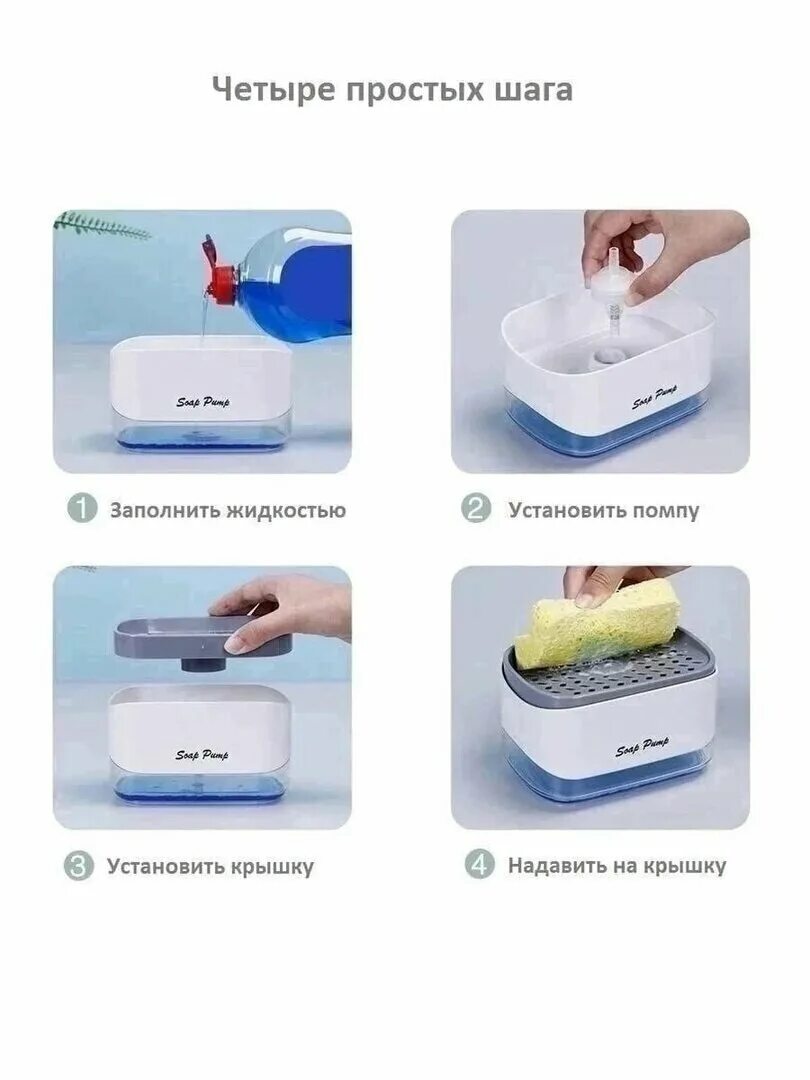 Четыре простых шага

Soap Pump

Soap Pump

1 Заполнить жидкостью

2 Установить помпу

Soap Pump

Soap Pump

3 Установить крышку

4 Надавить на крышку