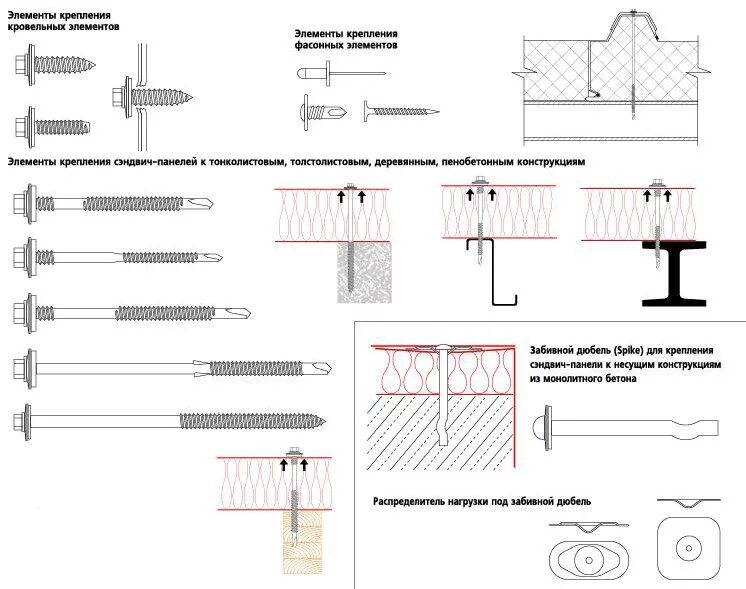 Элементы крепления кровельных элементов

Элементы крепления фасонных элементов

Элементы крепления сэндвич-панелей к тонколистовым, толстолистовым, деревянным, пенобетонным конструкциям

Забивной дюбель (Spike) для крепления сэндвич-панели к несущим конструкциям из монолитного бетона

Распределитель нагрузки под забивной дюбель