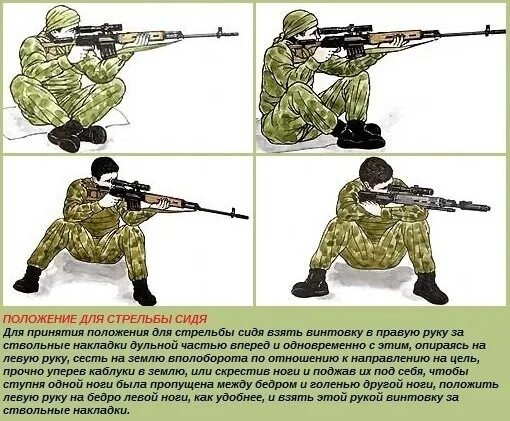 ПОЛОЖЕНИЕ ДЛЯ СТРЕЛЬБЫ СИДЯ
Для принятия положения для стрельбы сидя взять винтовку в правую руку за ствольные накладки дульной частью вперед и одновременно с этим, опираясь на левую руку, сесть на землю вполоборота по отношению к направлению на цель, прочно уперев каблуки в землю, или скрестив ноги и поджав их под себя, чтобы ступня одной ноги была пропущена между бедром и голенью другой ноги, положить левую руку на бедро левой ноги, как удобнее, и взять этой рукой винтовку за ствольные накладки.