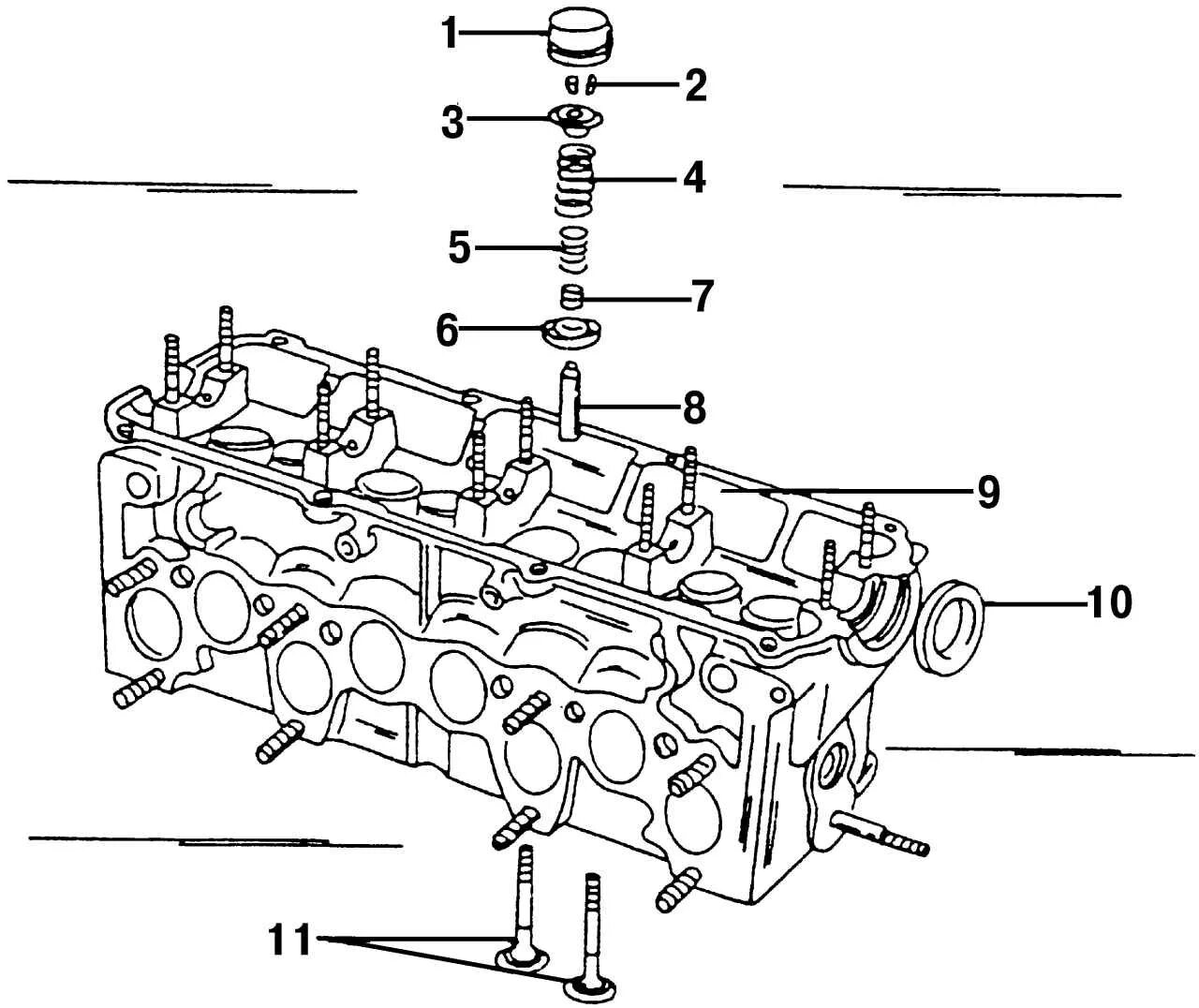 1
2
3
4
5
7
6
8
9
10
11