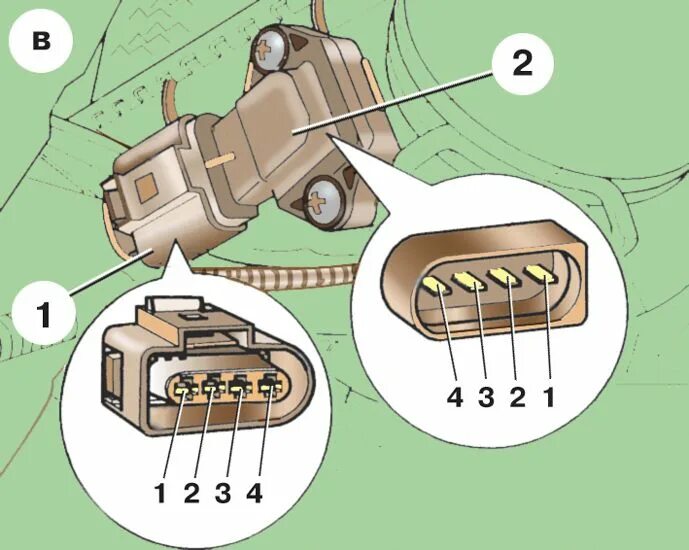 B

2

1

4 3 2 1

1 2 3 4