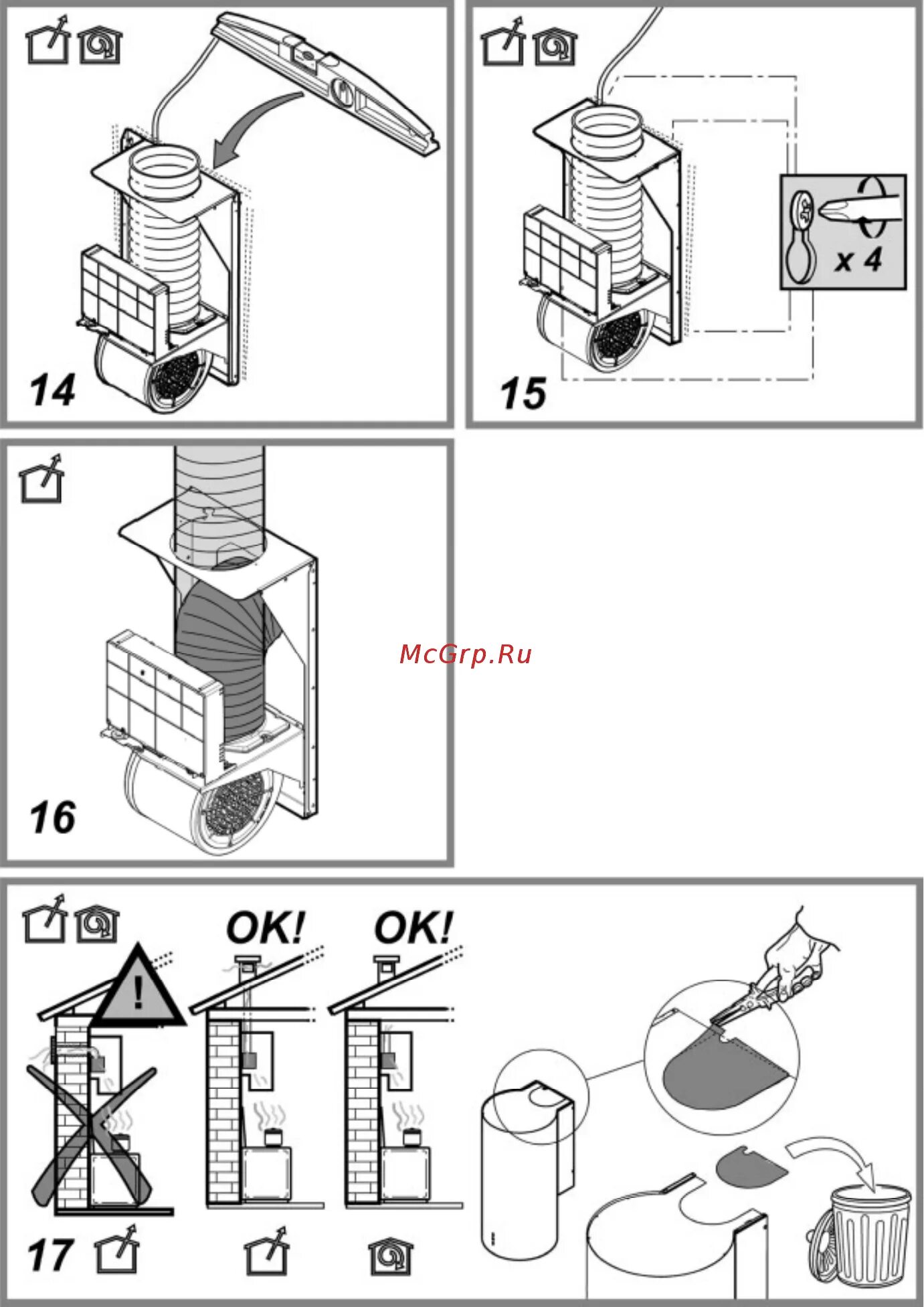 14

x 4

15

16

McGrp.Ru

OK!

OK!

!

17