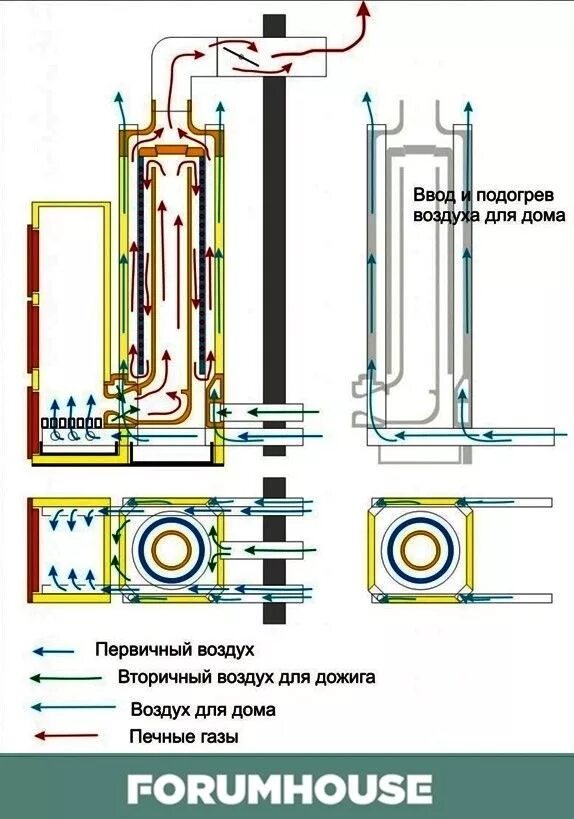 Ввод и подогрев воздуха для дома

Первичный воздух

Вторичный воздух для дожига

Воздух для дома

Печные газы

FORUMHOUSE