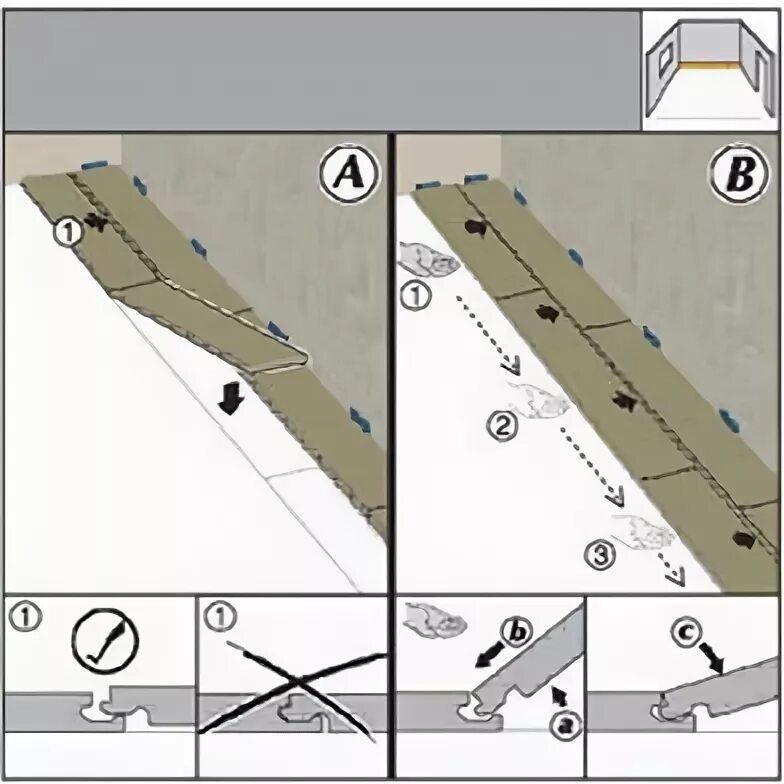 A

①

B

①

②

③

①

①

b

a

c