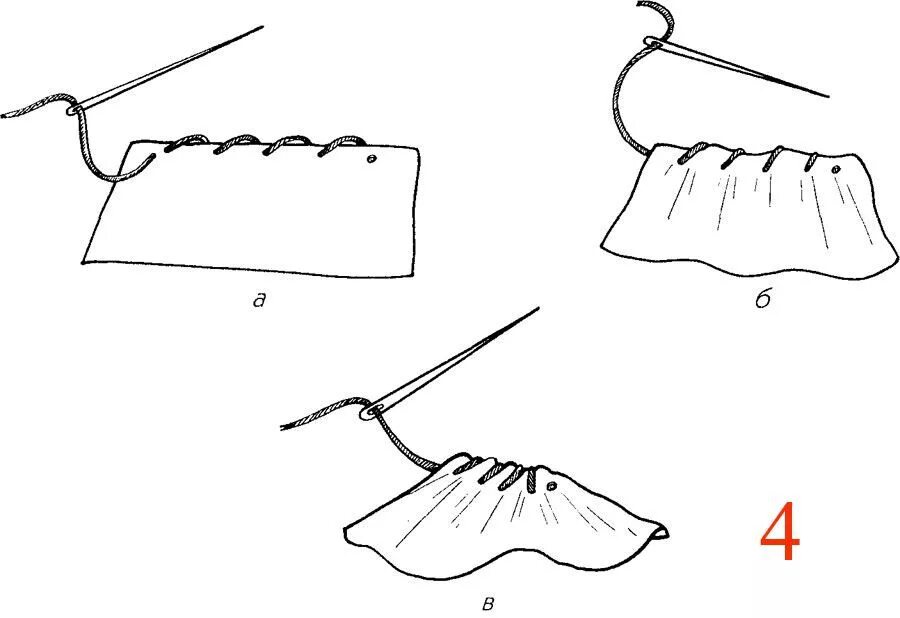 а

б

в

4