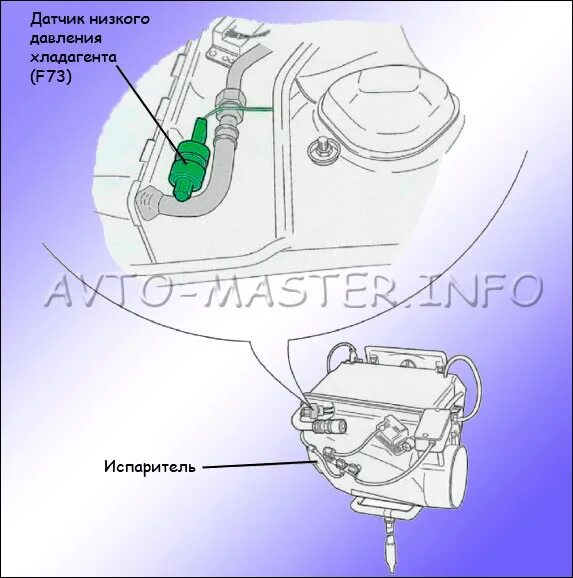 Датчик низкого давления хладагента (F73)

AVTO-MASTER.INFO

Испаритель