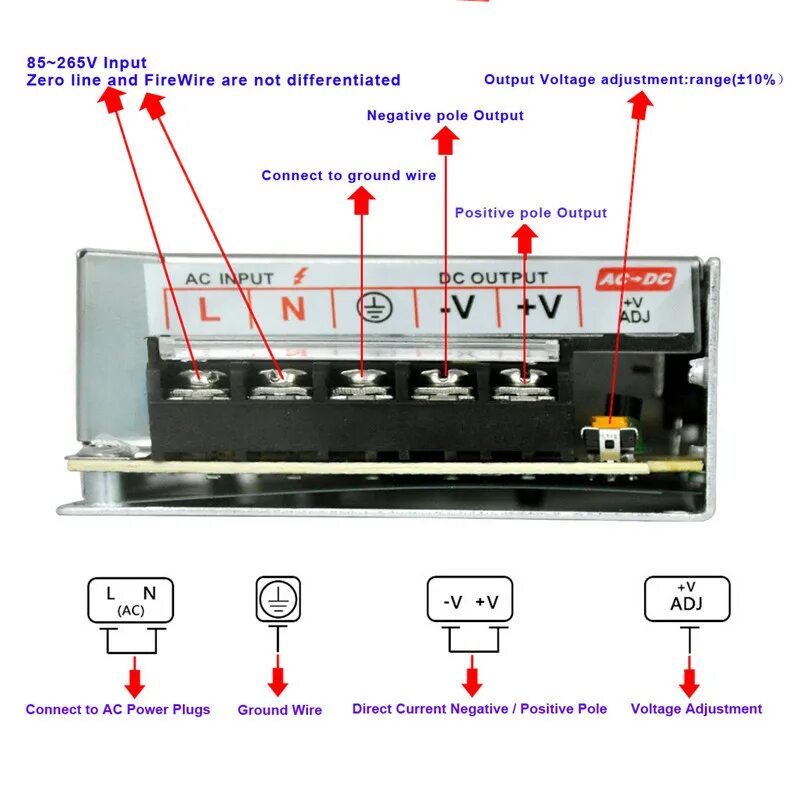 85~265V Input
Zero line and FireWire are not differentiated

Output Voltage adjustment:range(±10%)

Negative pole Output

Connect to ground wire

Positive pole Output

AC INPUT

DC OUTPUT

AC→DC

L

N

-V

+V

+V
ADJ

L N
(AC)

-V +V

+V
ADJ

Connect to AC Power Plugs

Ground Wire

Direct Current Negative / Positive Pole

Voltage Adjustment