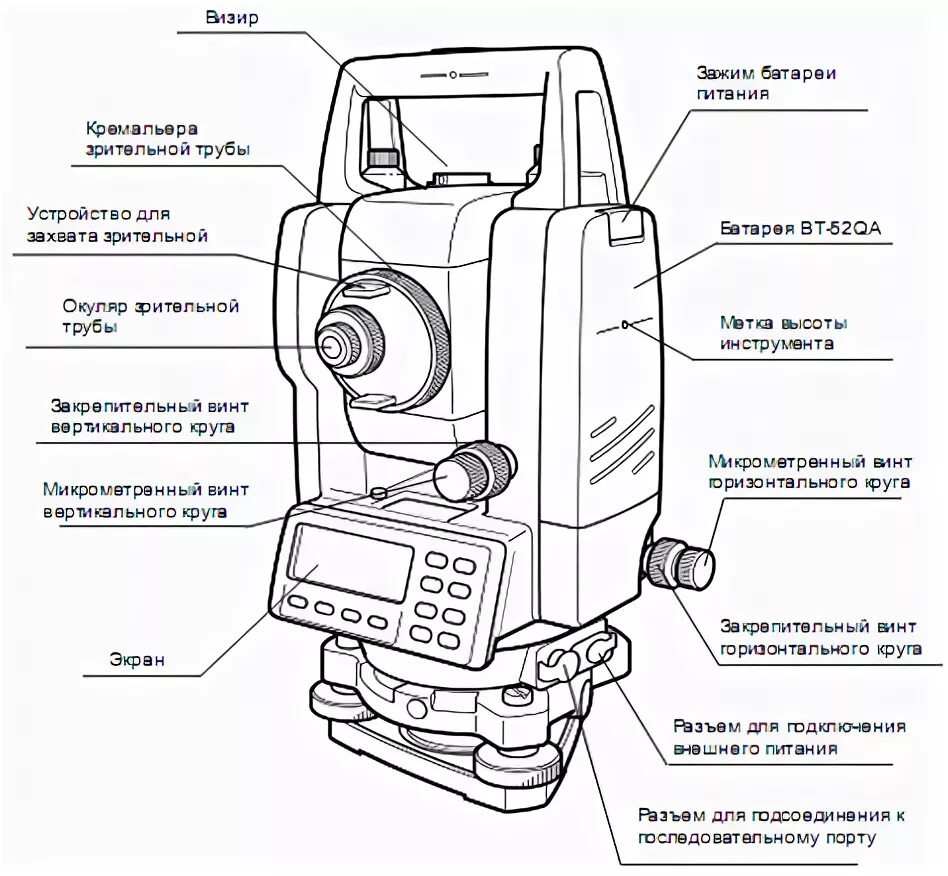 Визир

Кремальера зрительной трубы

Устройство для захвата зрительной

Окуляр зрительной трубы

Закрепительный винт вертикального круга

Микрометренный винт вертикального круга

Экран

Зажим батареи питания

Батарея BT-52QA

Метка высоты инструмента

Микрометренный винт горизонтального круга

Закрепительный винт горизонтального круга

Разъем для подключения внешнего питания

Разъем для подсоединения к последовательному порту