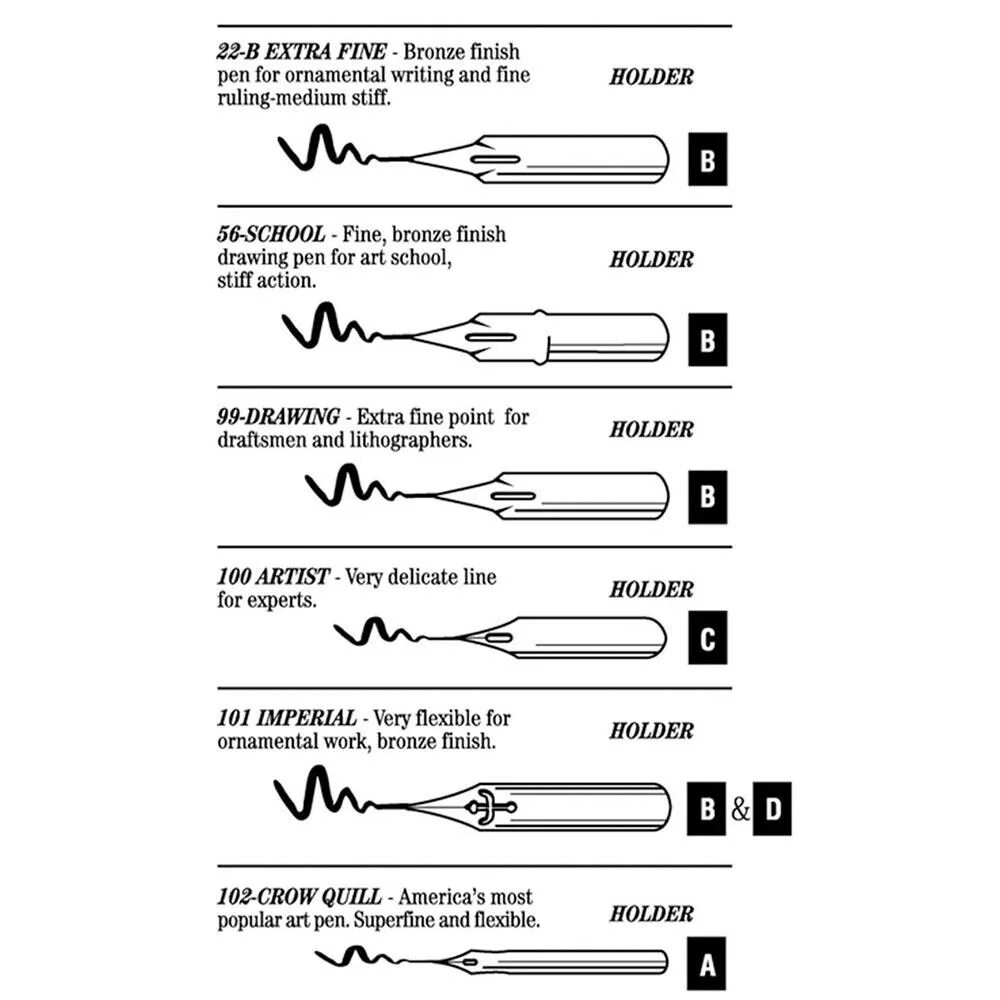 22-B EXTRA FINE - Bronze finish pen for ornamental writing and fine ruling-medium stiff.

HOLDER

B

56-SCHOOL - Fine, bronze finish drawing pen for art school, stiff action.

HOLDER

B

99-DRAWING - Extra fine point for draftsmen and lithographers.

HOLDER

B

100 ARTIST - Very delicate line for experts.

HOLDER

C

101 IMPERIAL - Very flexible for ornamental work, bronze finish.

HOLDER

B & D

102-CROW QUILL - America's most popular art pen. Superfine and flexible.

HOLDER

A