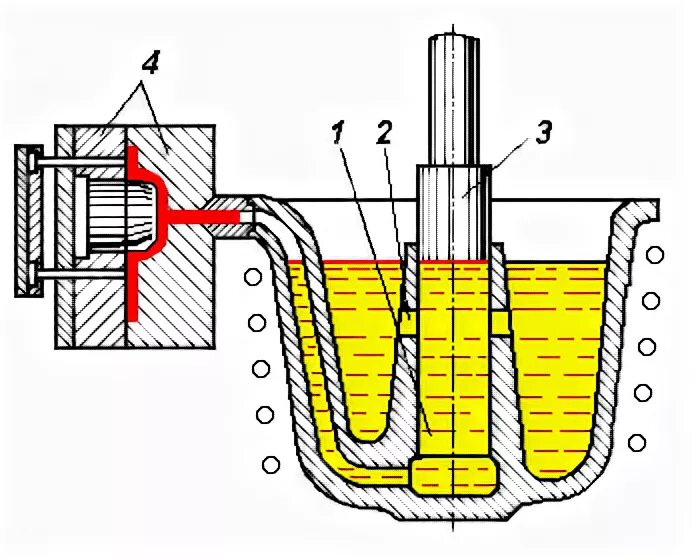 4
1
2
3