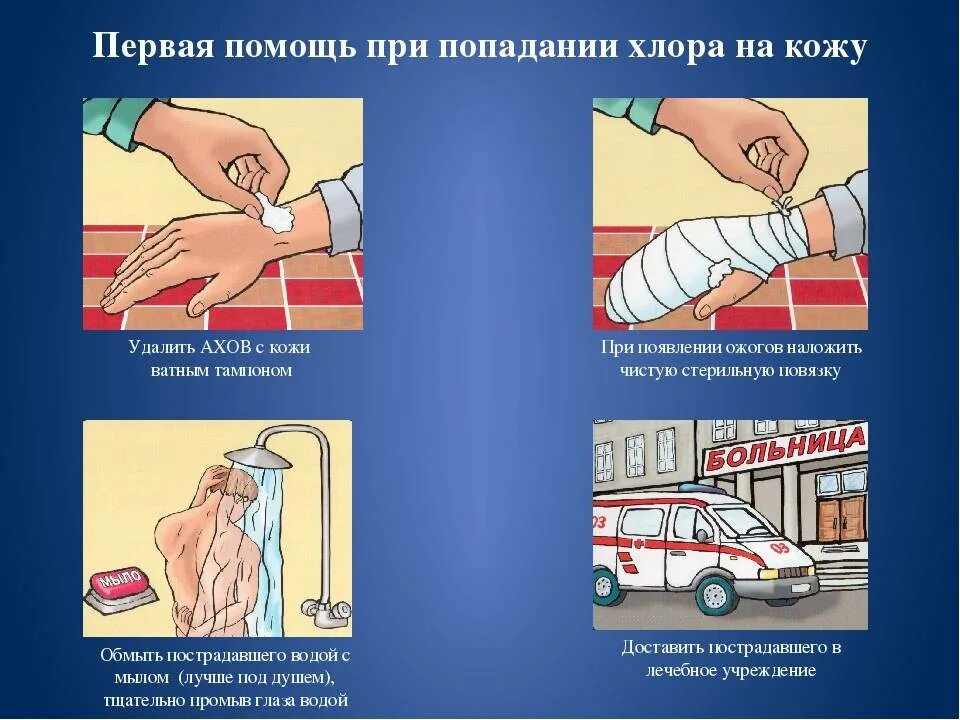 Первая помощь при попадании хлора на кожу

Удалить АХОВ с кожи ватным тампоном

При появлении ожогов наложить чистую стерильную повязку

МЫЛО

Обмыть пострадавшего водой с мылом (лучше под душем), тщательно промыв глаза водой

БОЛЬНИЦА

03

03

Доставить пострадавшего в лечебное учреждение