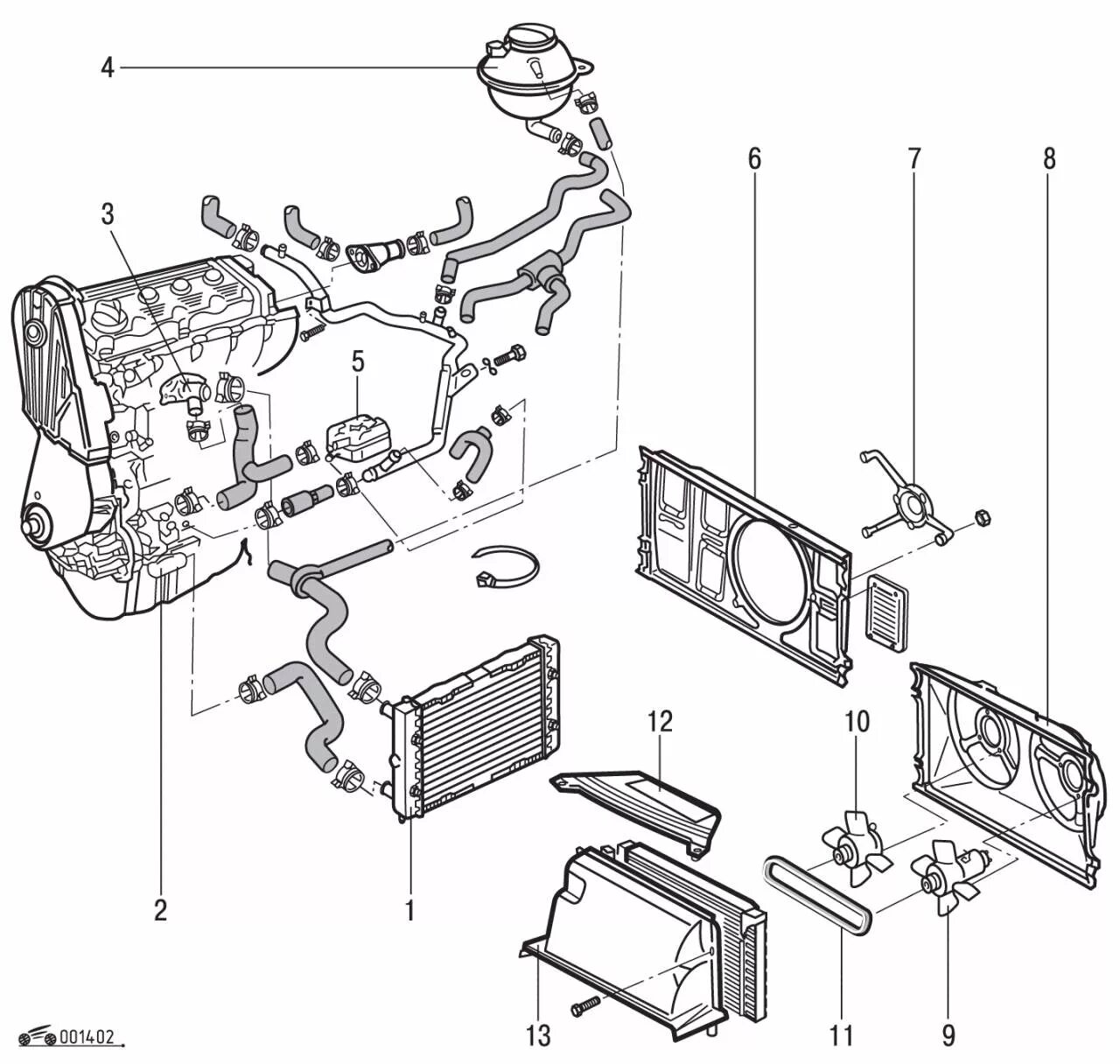 4
6
7
8
3
5
12
10
2
1
13
11
9
001402