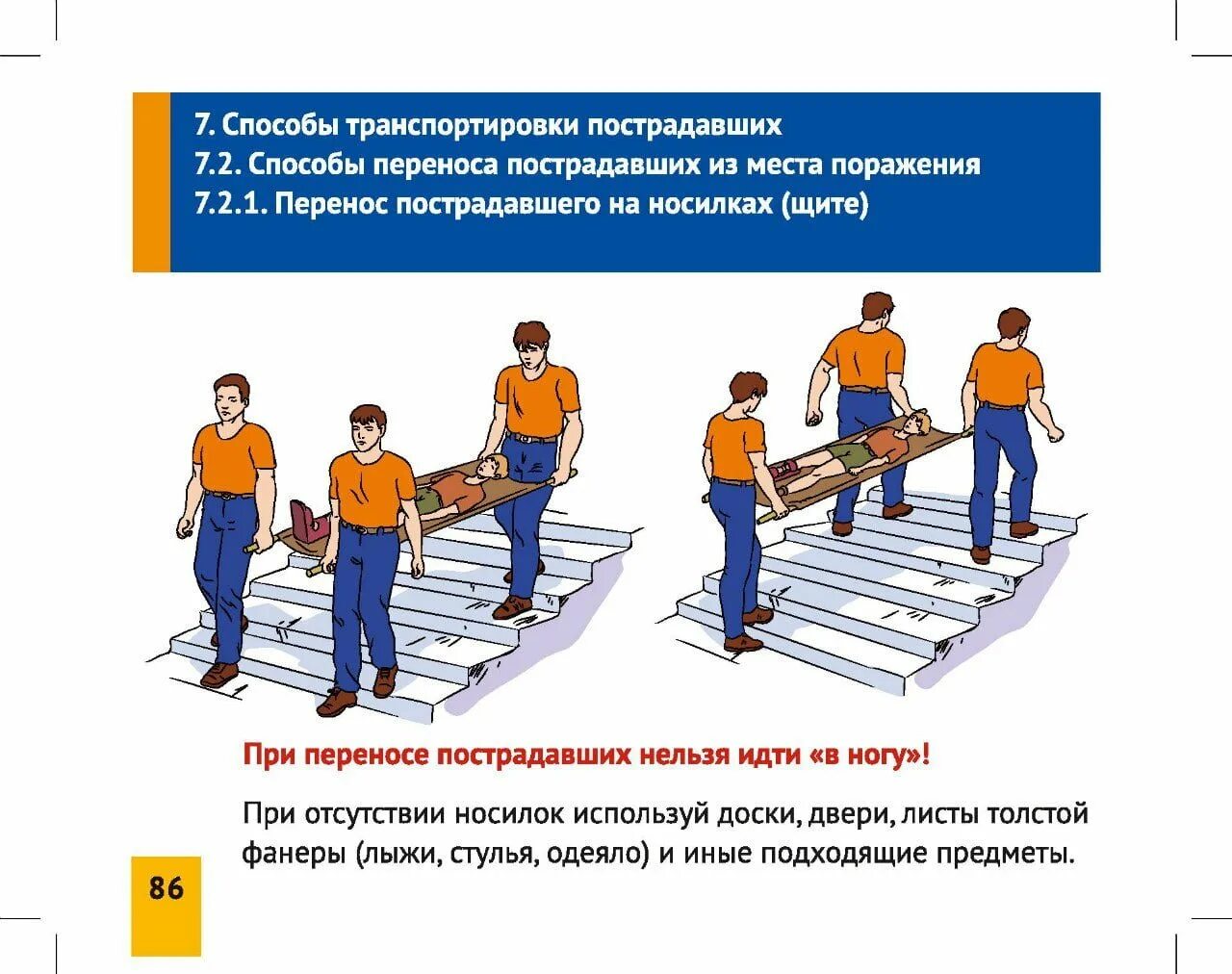 7. Способы транспортировки пострадавших
7.2. Способы переноса пострадавших из места поражения
7.2.1. Перенос пострадавшего на носилках (щите)

При переносе пострадавших нельзя идти «в ногу»!

При отсутствии носилок используй доски, двери, листы толстой фанеры (лыжи, стулья, одеяло) и иные подходящие предметы.

86