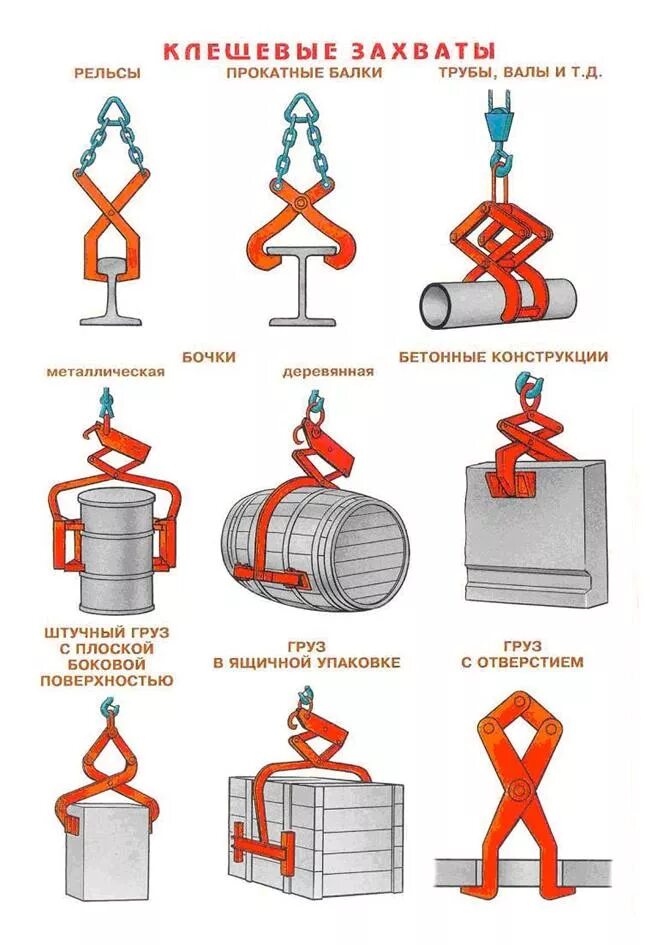 КЛЕЩЕВЫЕ ЗАХВАТЫ

РЕЛЬСЫ

ПРОКАТНЫЕ БАЛКИ

ТРУБЫ, ВАЛЫ И Т.Д.

БОЧКИ

металлическая

деревянная

БЕТОННЫЕ КОНСТРУКЦИИ

ШТУЧНЫЙ ГРУЗ С ПЛОСКОЙ БОКОВОЙ ПОВЕРХНОСТЬЮ

ГРУЗ В ЯЩИЧНОЙ УПАКОВКЕ

ГРУЗ С ОТВЕРСТИЕМ