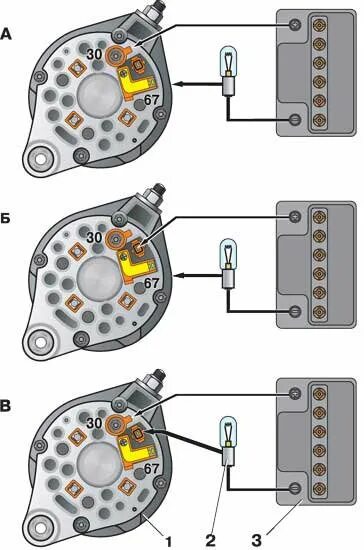 А
30
67
Б
30
67
В
30
67
1
2
3