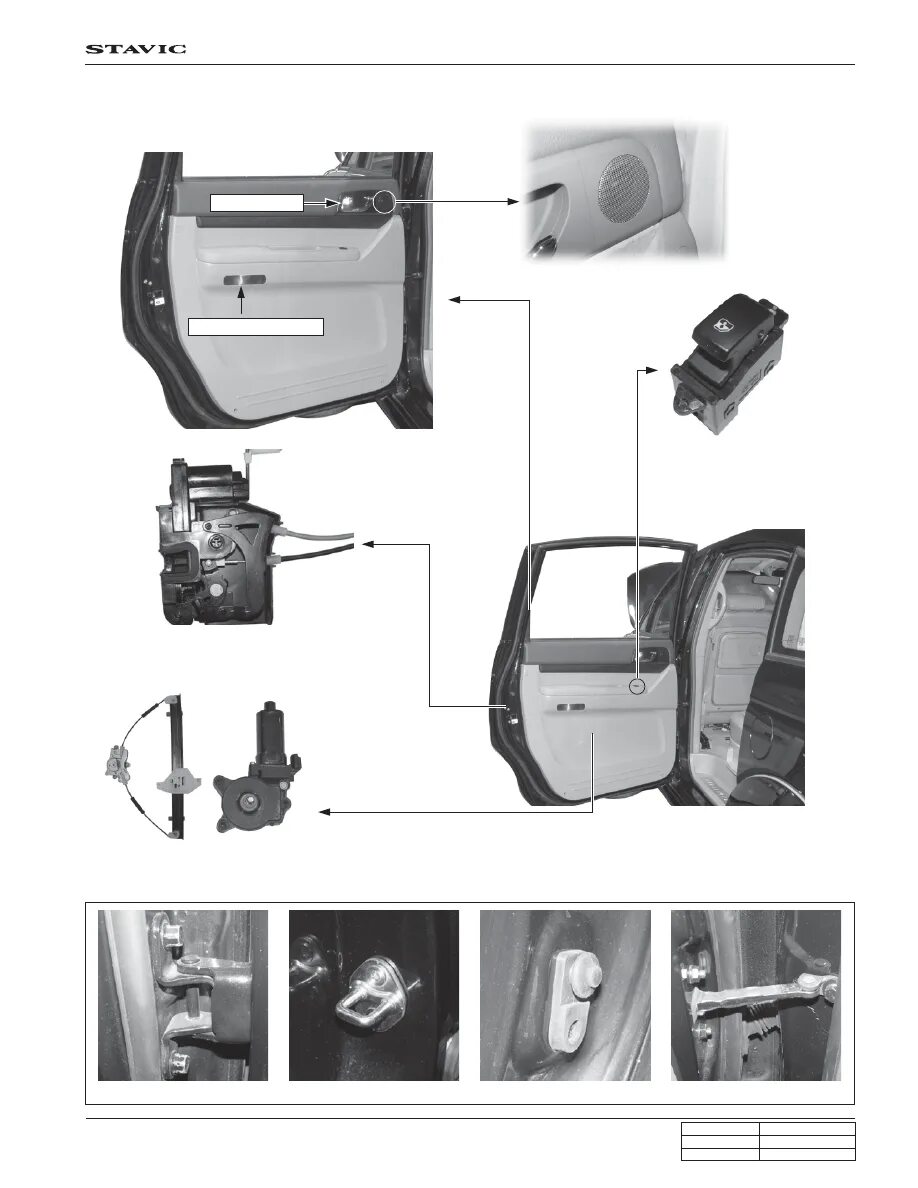 STAVIC