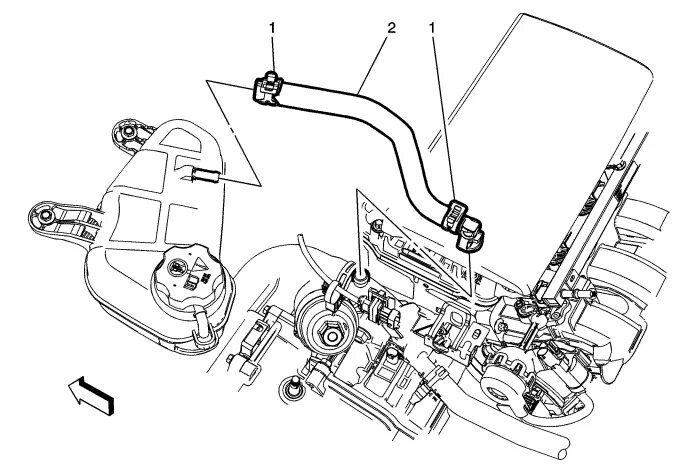 1
2
1