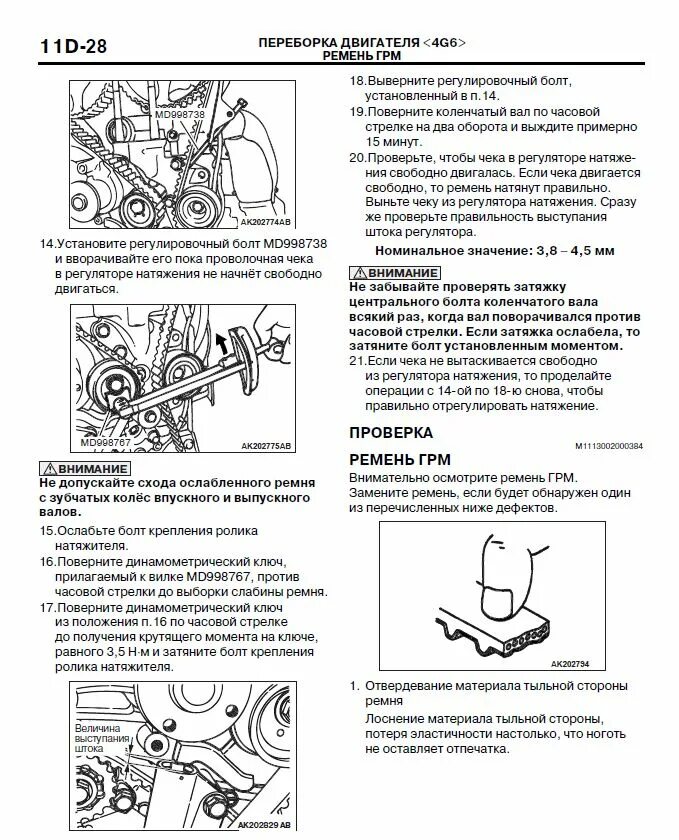 11D-28

ПЕРЕБОРКА ДВИГАТЕЛЯ <4G6>
РЕМЕНЬ ГРМ

MD998738

AK202774AB

14.Установите регулировочный болт MD998738 и вворачивайте его пока проволочная чека в регуляторе натяжения не начнёт свободно двигаться.

MD998767

AK202775AB

ВНИМАНИЕ
Не допускайте схода ослабленного ремня с зубчатых колёс впускного и выпускного валов.

15.Ослабьте болт крепления ролика натяжителя.
16.Поверните динамометрический ключ, прилагаемый к вилке MD998767, против часовой стрелки до выборки слабины ремня.
17.Поверните динамометрический ключ из положения п.16 по часовой стрелке до получения крутящего момента на ключе, равного 3,5 Н·м и затяните болт крепления ролика натяжителя.

Величина выступания штока

AK202829 AB

18.Выверните регулировочный болт, установленный в п.14.
19.Поверните коленчатый вал по часовой стрелке на два оборота и выждите примерно 15 минут.
20.Проверьте, чтобы чека в регуляторе натяжения свободно двигалась. Если чека двигается свободно, то ремень натянут правильно. Выньте чеку из регулятора натяжения. Сразу же проверьте правильность выступания штока регулятора.

Номинальное значение: 3,8 – 4,5 мм

ВНИМАНИЕ
Не забывайте проверять затяжку центрального болта коленчатого вала всякий раз, когда вал поворачивался против часовой стрелки. Если затяжка ослабела, то затяните болт установленным моментом.

21.Если чека не вытаскивается свободно из регулятора натяжения, то проделайте операции с 14-ой по 18-ю снова, чтобы правильно отрегулировать натяжение.

ПРОВЕРКА

M1113002000384

РЕМЕНЬ ГРМ

Внимательно осмотрите ремень ГРМ. Замените ремень, если будет обнаружен один из перечисленных ниже дефектов.

AK202734

1. Отвердевание материала тыльной стороны ремня
Лоснение материала тыльной стороны, потеря эластичности настолько, что ноготь не оставляет отпечатка.