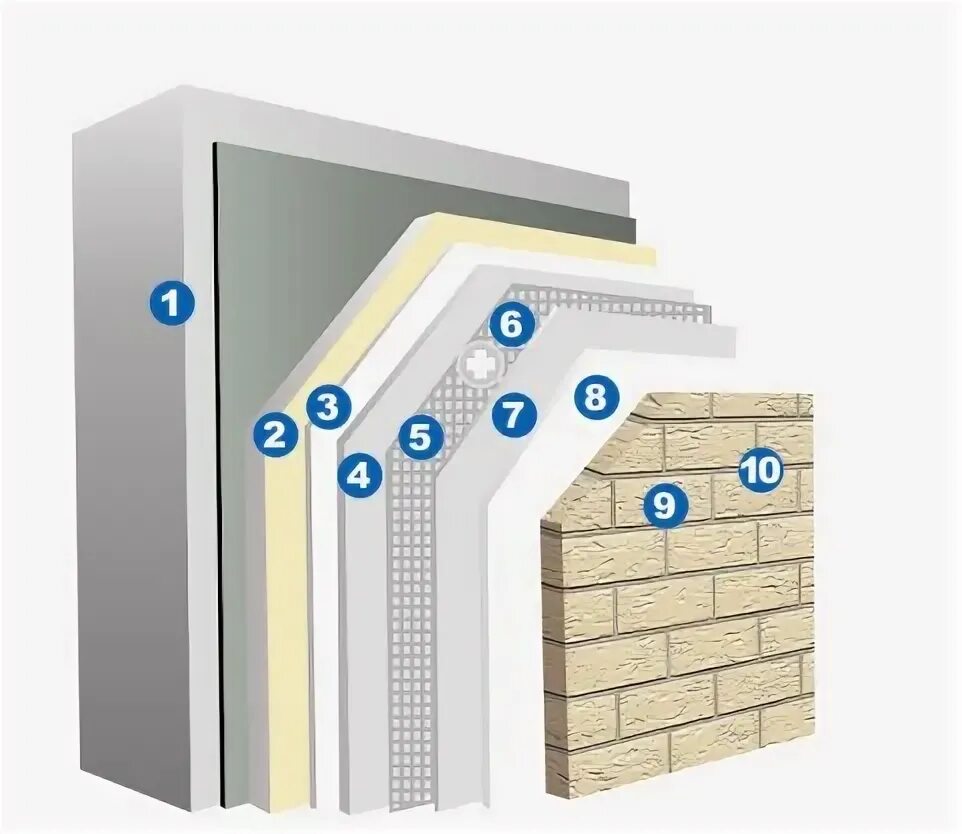 1
2
3
4
5
6
7
8
9
10