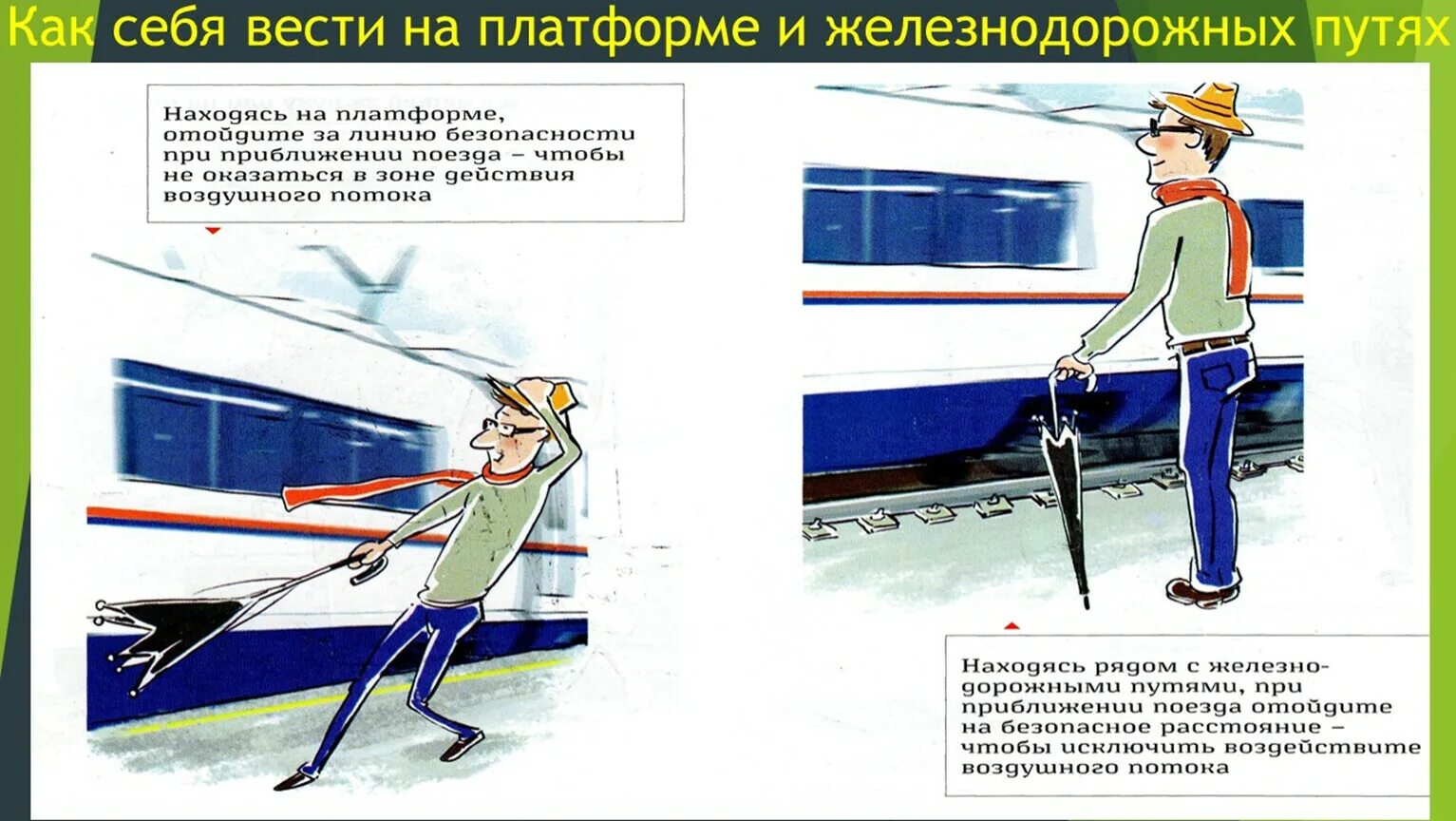 Как себя вести на платформе и железнодорожных путях

Находясь на платформе, отойдите за линию безопасности при приближении поезда – чтобы не оказаться в зоне действия воздушного потока

Находясь рядом с железнодорожными путями, при приближении поезда отойдите на безопасное расстояние – чтобы исключить воздействите воздушного потока