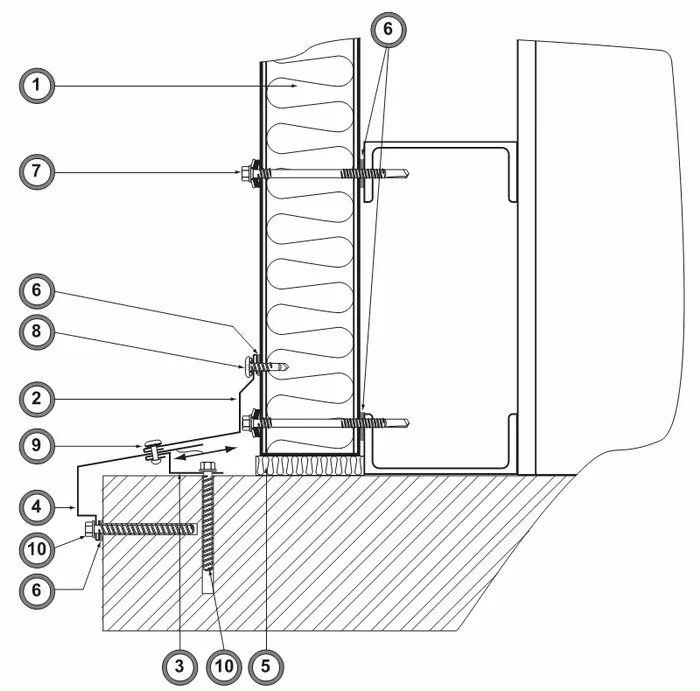 6
1
7
6
8
2
9
4
10
6
3
10
5