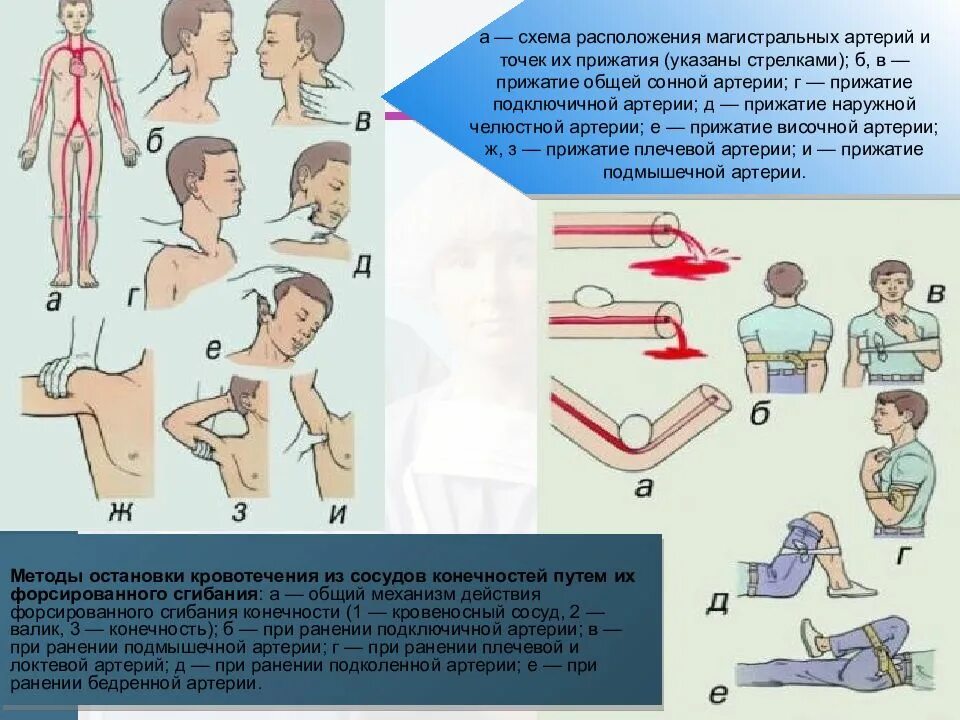 а — схема расположения магистральных артерий и точек их прижатия (указаны стрелками); б, в — прижатие общей сонной артерии; г — прижатие подключичной артерии; д — прижатие наружной челюстной артерии; е — прижатие височной артерии; ж, з — прижатие плечевой артерии; и — прижатие подмышечной артерии.

а
б
в
г
д
е
ж
з
и

а
б
в
г
д
е

Методы остановки кровотечения из сосудов конечностей путем их форсированного сгибания: а — общий механизм действия форсированного сгибания конечности (1 — кровеносный сосуд, 2 — валик, 3 — конечность); б — при ранении подключичной артерии; в — при ранении подмышечной артерии; г — при ранении плечевой и локтевой артерий; д — при ранении подколенной артерии; е — при ранении бедренной артерии.