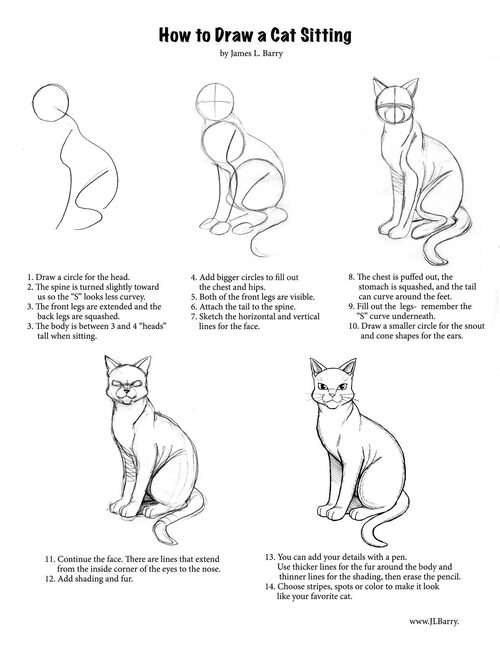 How to Draw a Cat Sitting

by James L. Barry

1. Draw a circle for the head.
2. The spine is turned slightly toward us so the "S" looks less curvey.
3. The front legs are extended and the back legs are squashed.
3. The body is between 3 and 4 "heads" tall when sitting.

4. Add bigger circles to fill out the chest and hips.
5. Both of the front legs are visible.
6. Attach the tail to the spine.
7. Sketch the horizontal and vertical lines for the face.

8. The chest is puffed out, the stomach is squashed, and the tail can curve around the feet.
9. Fill out the legs- remember the "S" curve underneath.
10. Draw a smaller circle for the snout and cone shapes for the ears.

11. Continue the face. There are lines that extend from the inside corner of the eyes to the nose.
12. Add shading and fur.

13. You can add your details with a pen. Use thicker lines for the fur around the body and thinner lines for the shading, then erase the pencil.
14. Choose stripes, spots or color to make it look like your favorite cat.

www.JLBarry.