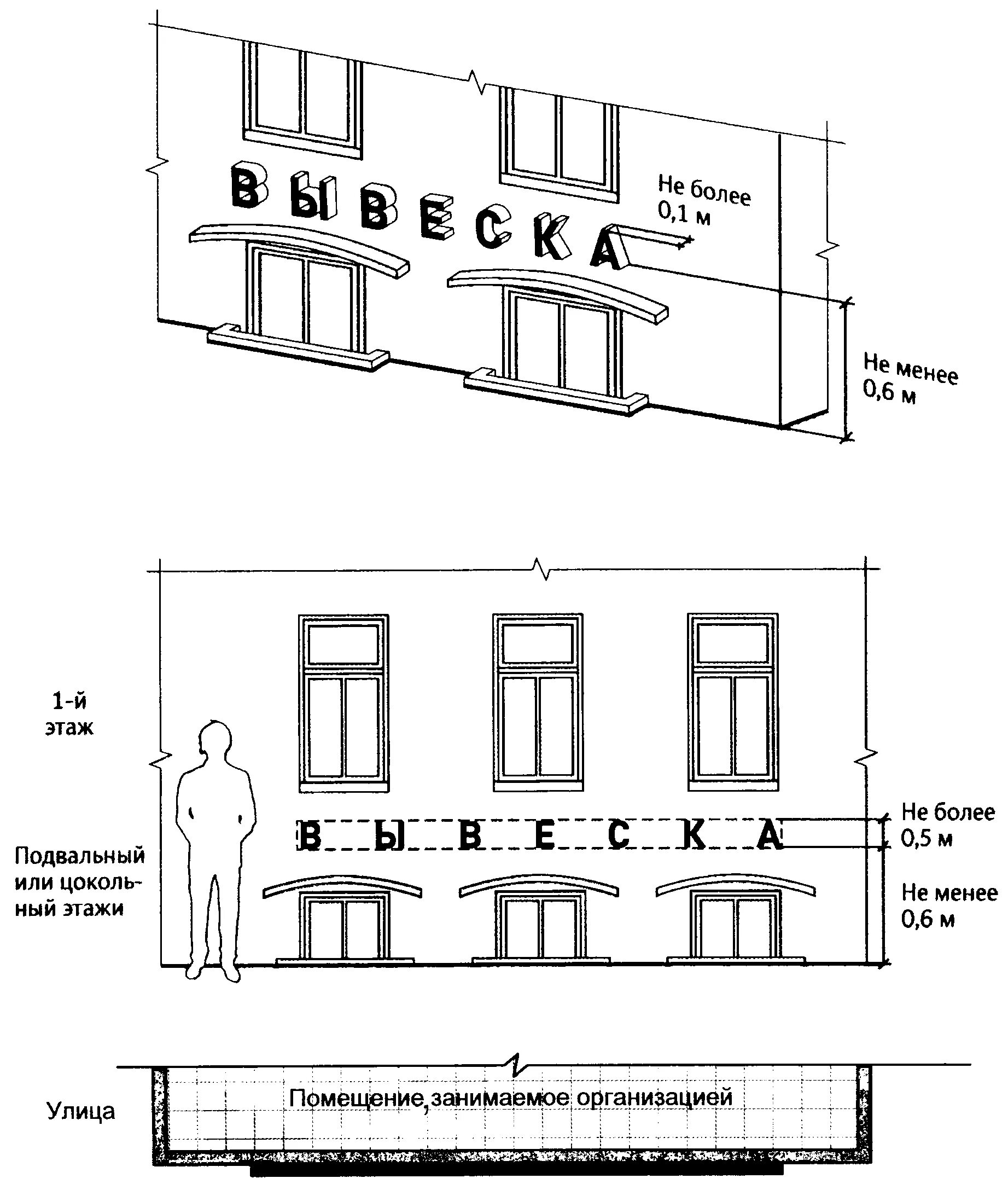 ВЫВЕСКА

Не более 0,1 м

Не менее 0,6 м

1-й этаж

Подвальный или цокольный этажи

ВЫВЕСКА

Не более 0,5 м

Не менее 0,6 м

Улица

Помещение, занимаемое организацией