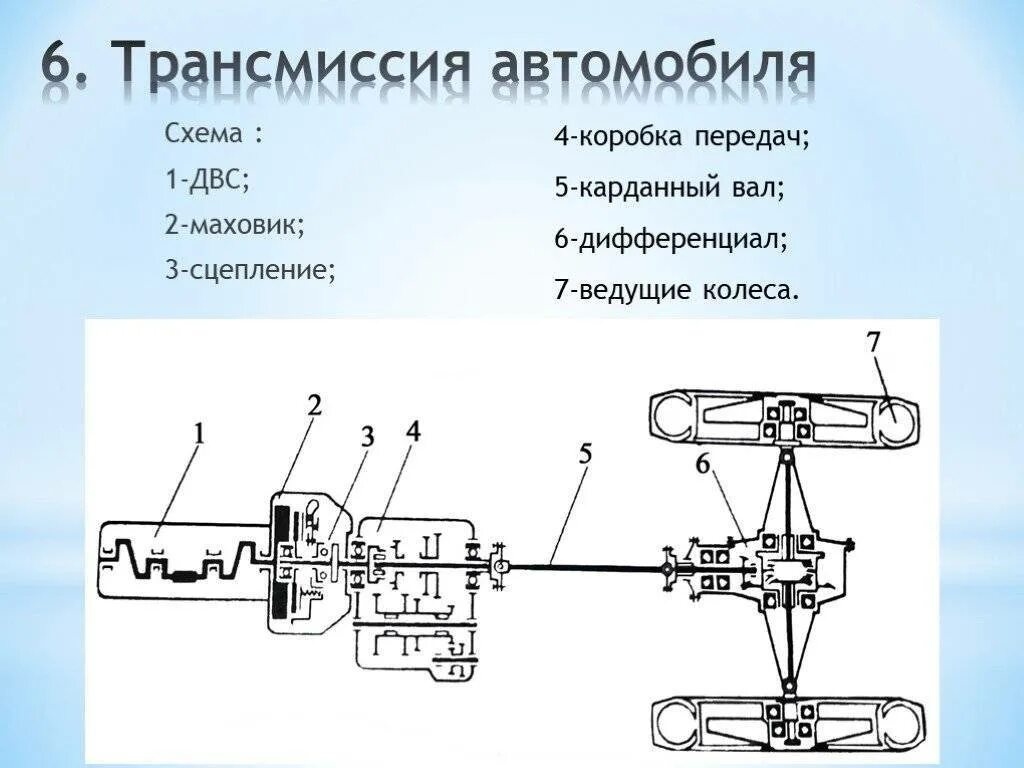 6. Трансмиссия автомобиля

Схема :
1-ДВС;
2-маховик;
3-сцепление;

4-коробка передач;
5-карданный вал;
6-дифференциал;
7-ведущие колеса.

1
2
3
4
5
6
7