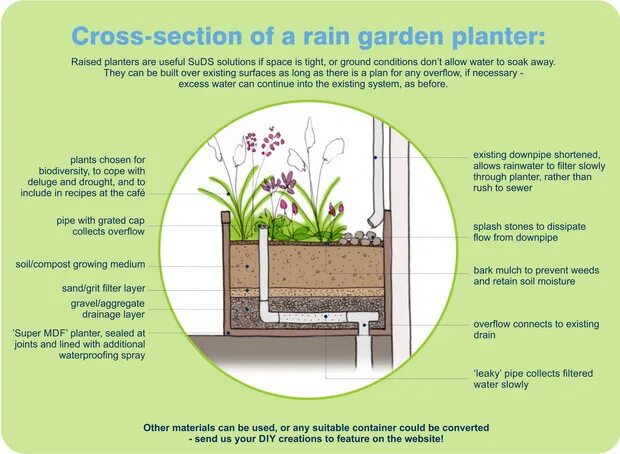 Cross-section of a rain garden planter:

Raised planters are useful SuDS solutions if space is tight, or ground conditions don't allow water to soak away. They can be built over existing surfaces as long as there is a plan for any overflow, if necessary - excess water can continue into the existing system, as before.

plants chosen for biodiversity, to cope with deluge and drought, and to include in recipes at the café

pipe with grated cap collects overflow

soil/compost growing medium

sand/grit filter layer

gravel/aggregate drainage layer

'Super MDF' planter, sealed at joints and lined with additional waterproofing spray

existing downpipe shortened, allows rainwater to filter slowly through planter, rather than rush to sewer

splash stones to dissipate flow from downpipe

bark mulch to prevent weeds and retain soil moisture

overflow connects to existing drain

'leaky' pipe collects filtered water slowly

Other materials can be used, or any suitable container could be converted - send us your DIY creations to feature on the website!