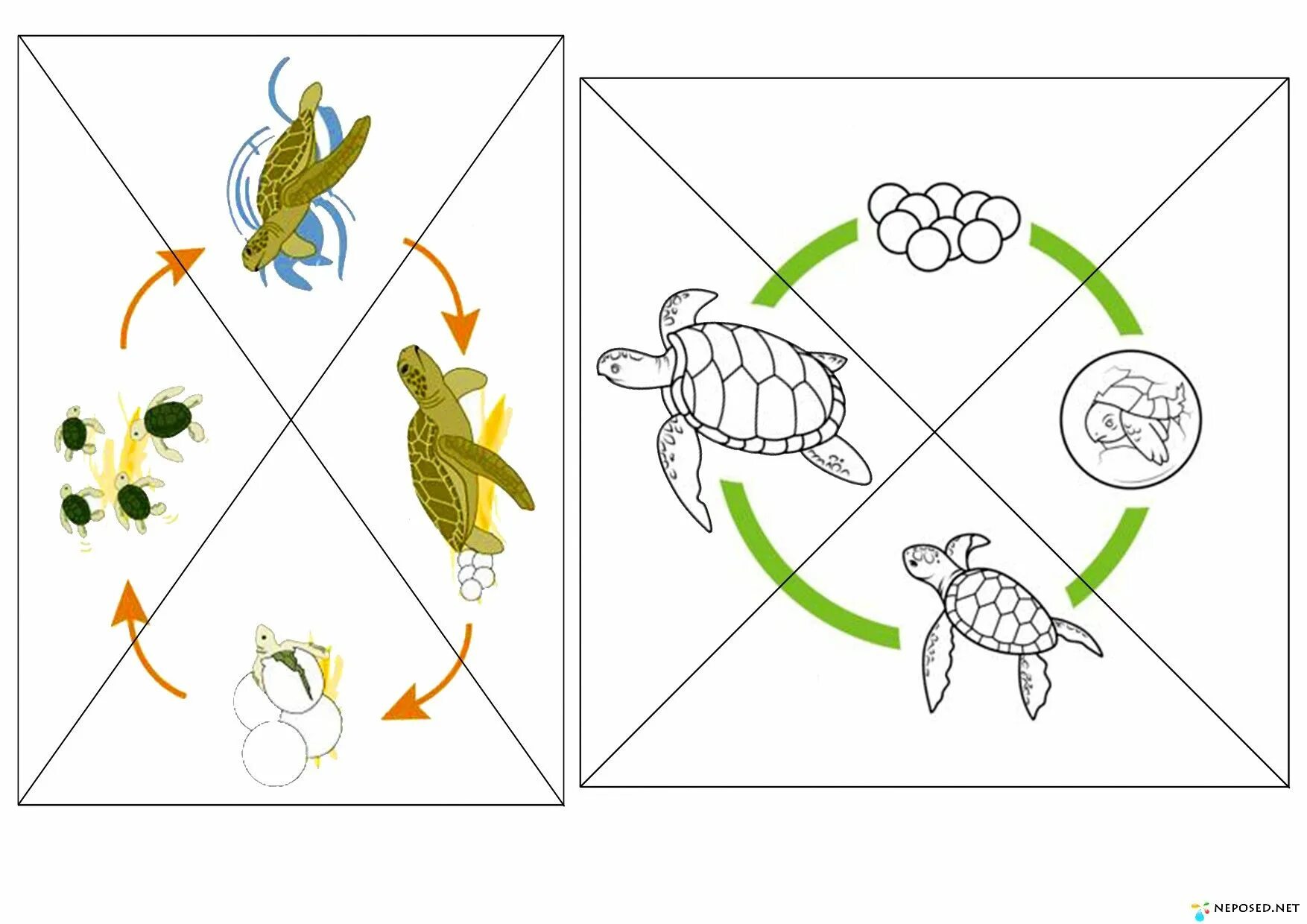 NEPOSED.NET