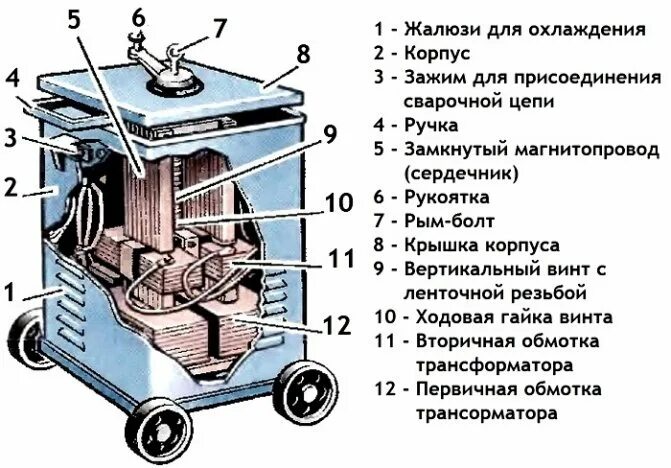 5
6
7
8
4
3
9
2
10
11
1
12

1 - Жалюзи для охлаждения
2 - Корпус
3 - Зажим для присоединения сварочной цепи
4 - Ручка
5 - Замкнутый магнитопровод (сердечник)
6 - Рукоятка
7 - Рым-болт
8 - Крышка корпуса
9 - Вертикальный винт с ленточной резьбой
10 - Ходовая гайка винта
11 - Вторичная обмотка трансформатора
12 - Первичная обмотка трансорматора