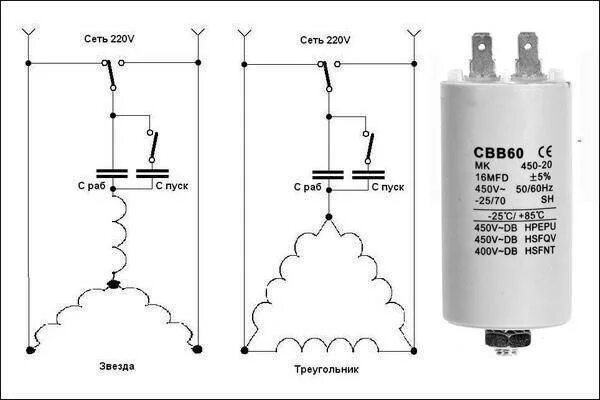 Сеть 220V

С раб

С пуск

Звезда

Сеть 220V

С раб

С пуск

Треугольник

CBB60 CE
MK 450-20
16MFD ±5%
450V~ 50/60Hz
-25/70 SH
-25℃/ +85℃
450V~DB HPEPU
450V~DB HSFQV
400V~DB HSFNT